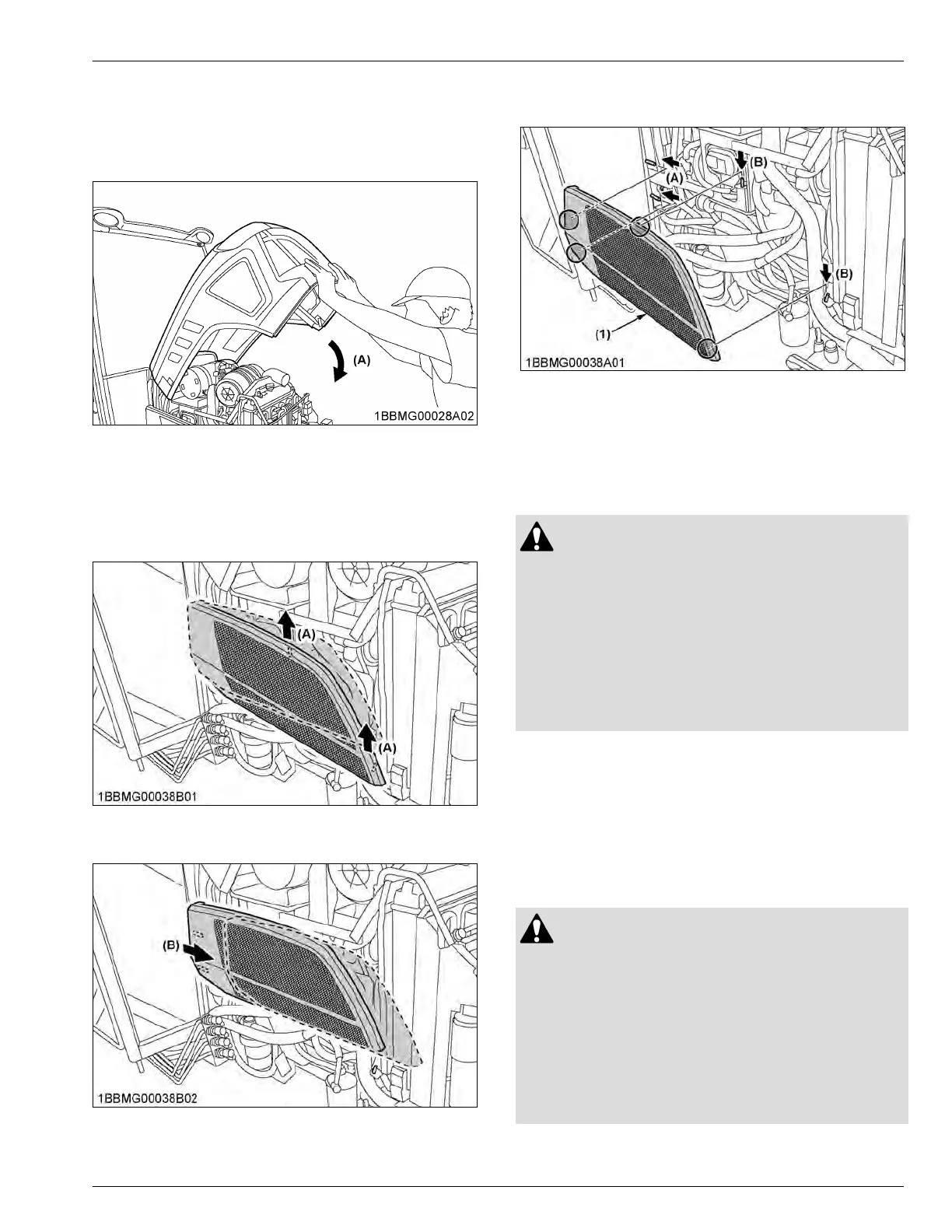 (A)

1BBMG00028A02

(A)

(A)

1BBMG00038B01

(B)

1BBMG00038B02

(A)

(B)

(B)

(1)

1BBMG00038A01