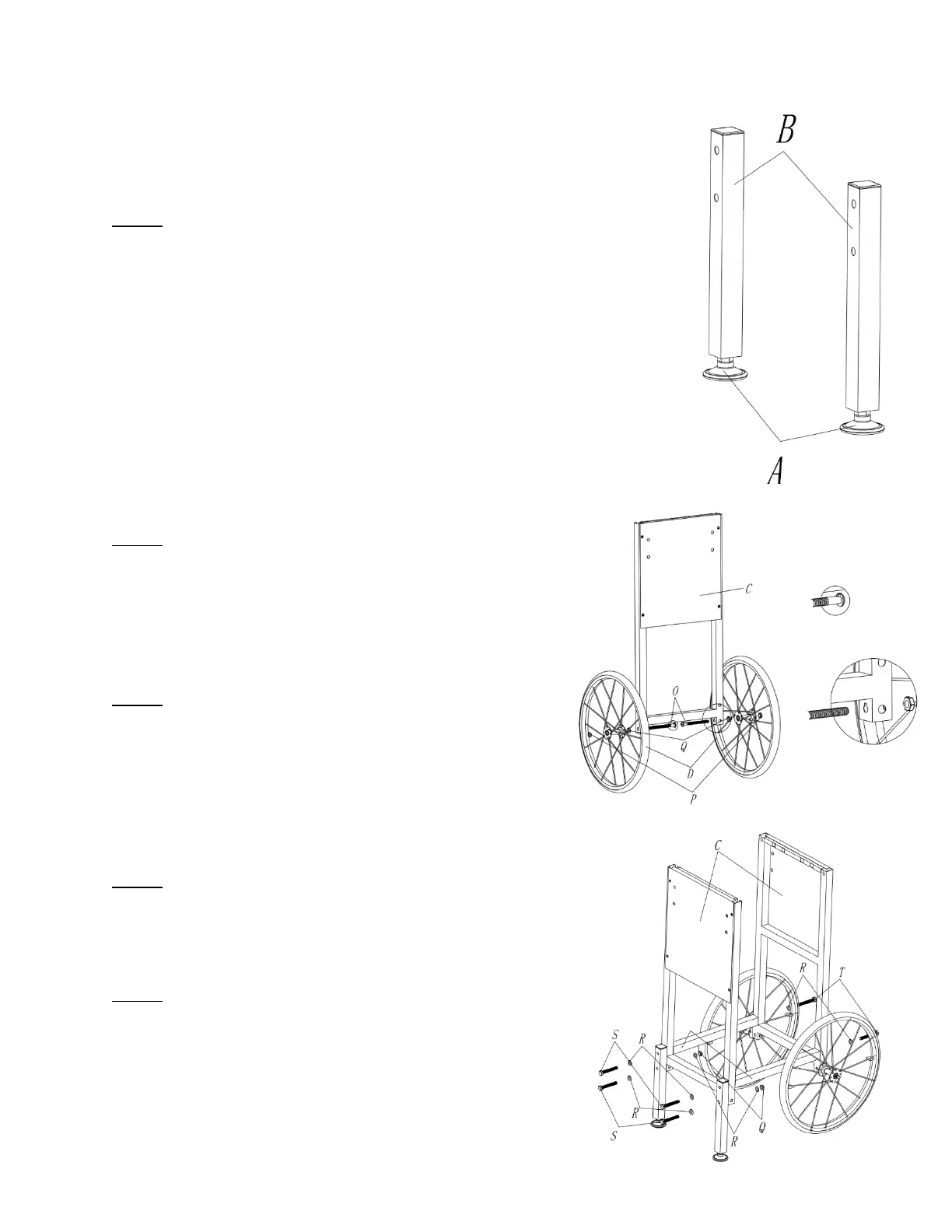 B

A

C

O

Q

D

P

C

R

T

S

R

R

S

R

Q