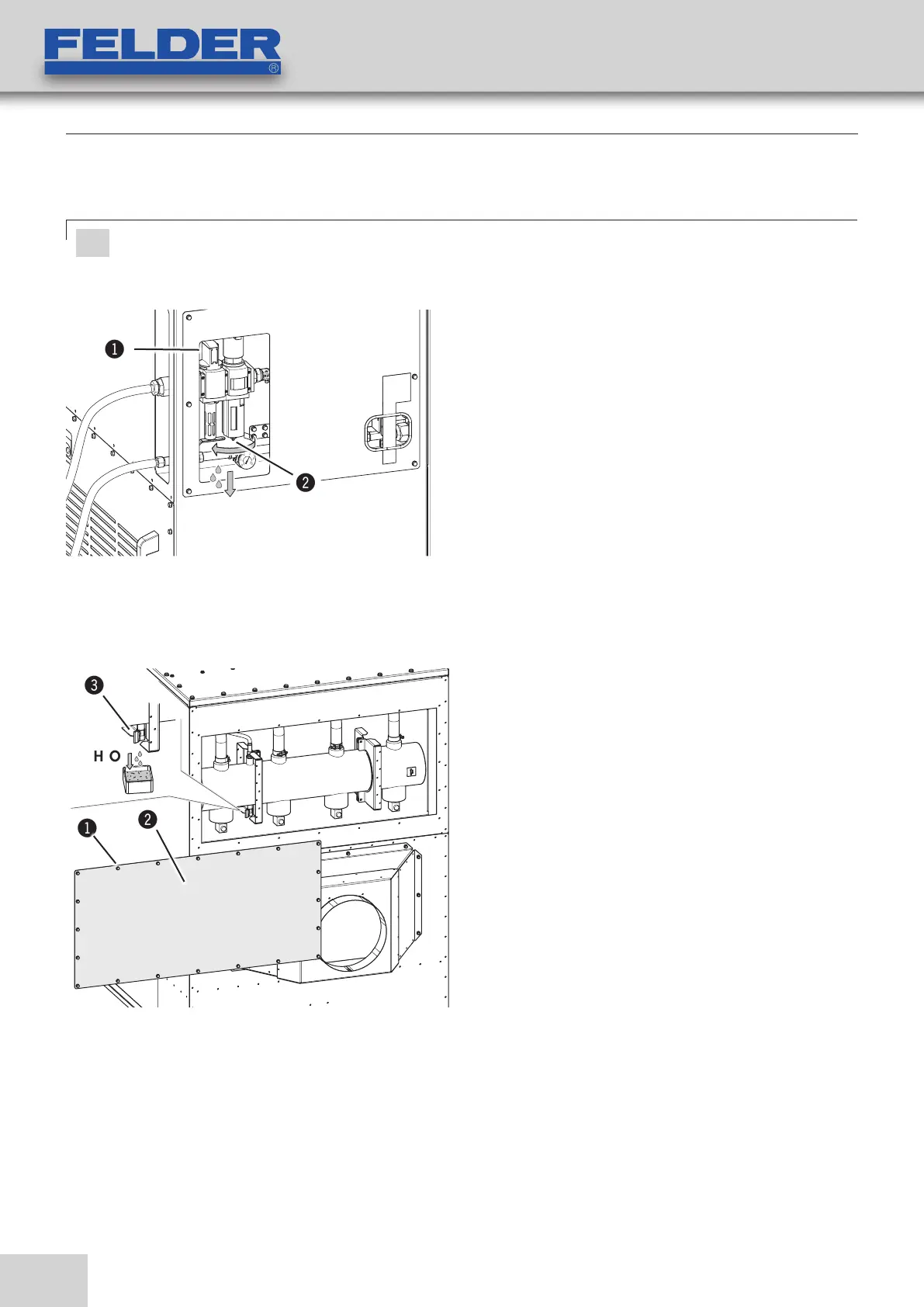 FELDER
®

1

2

3

H O

1

2