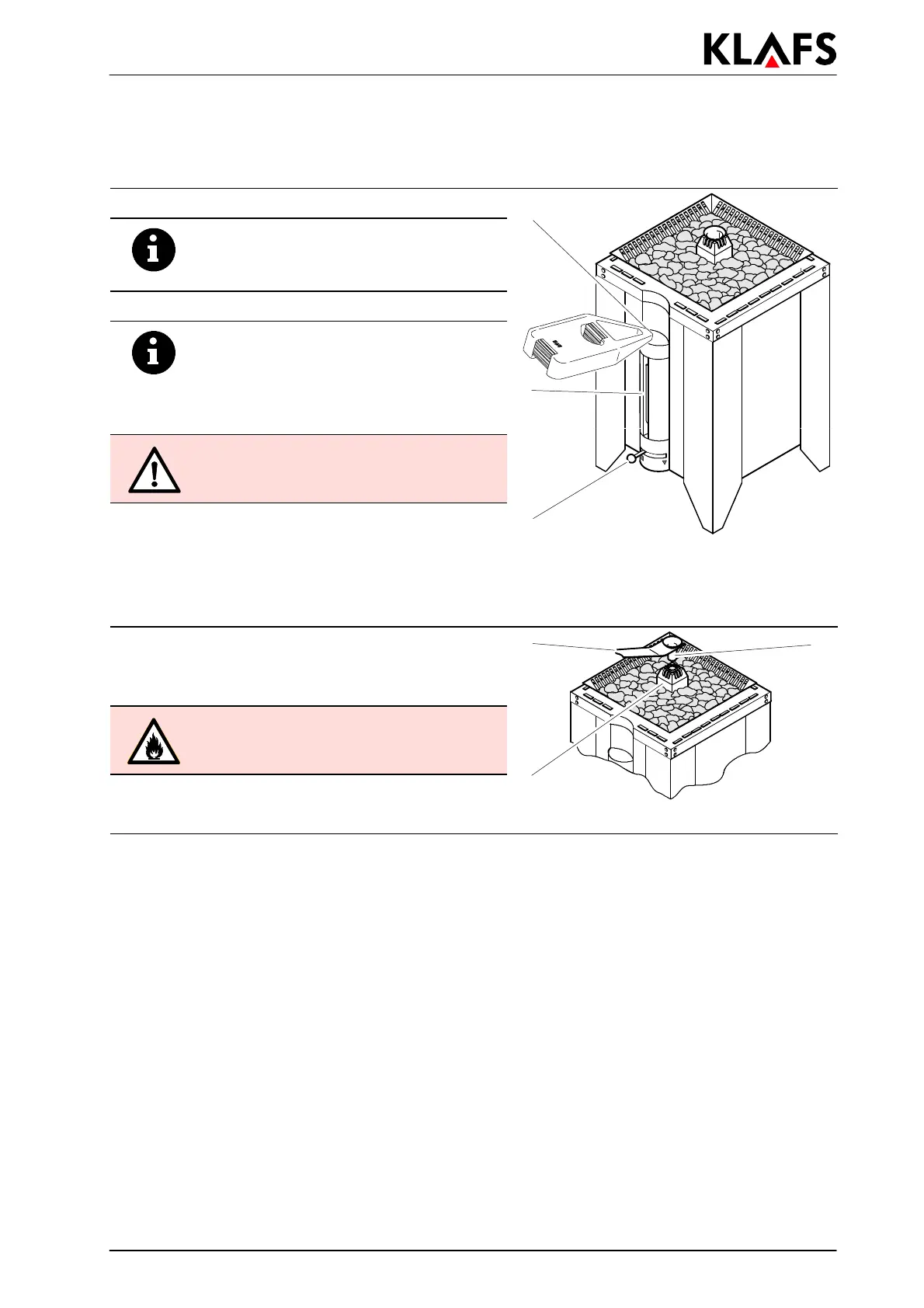 KLAFS