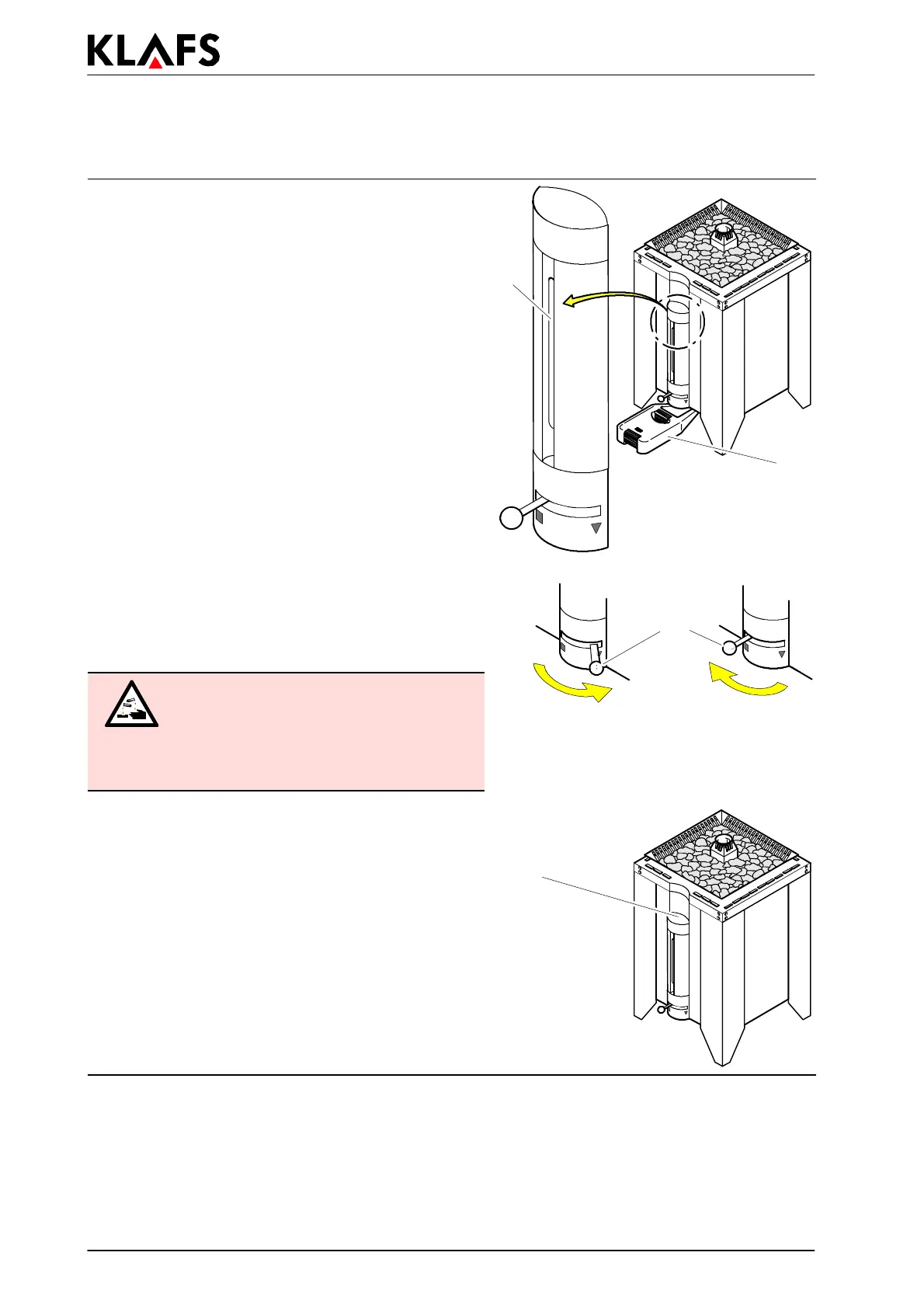 KLAFS