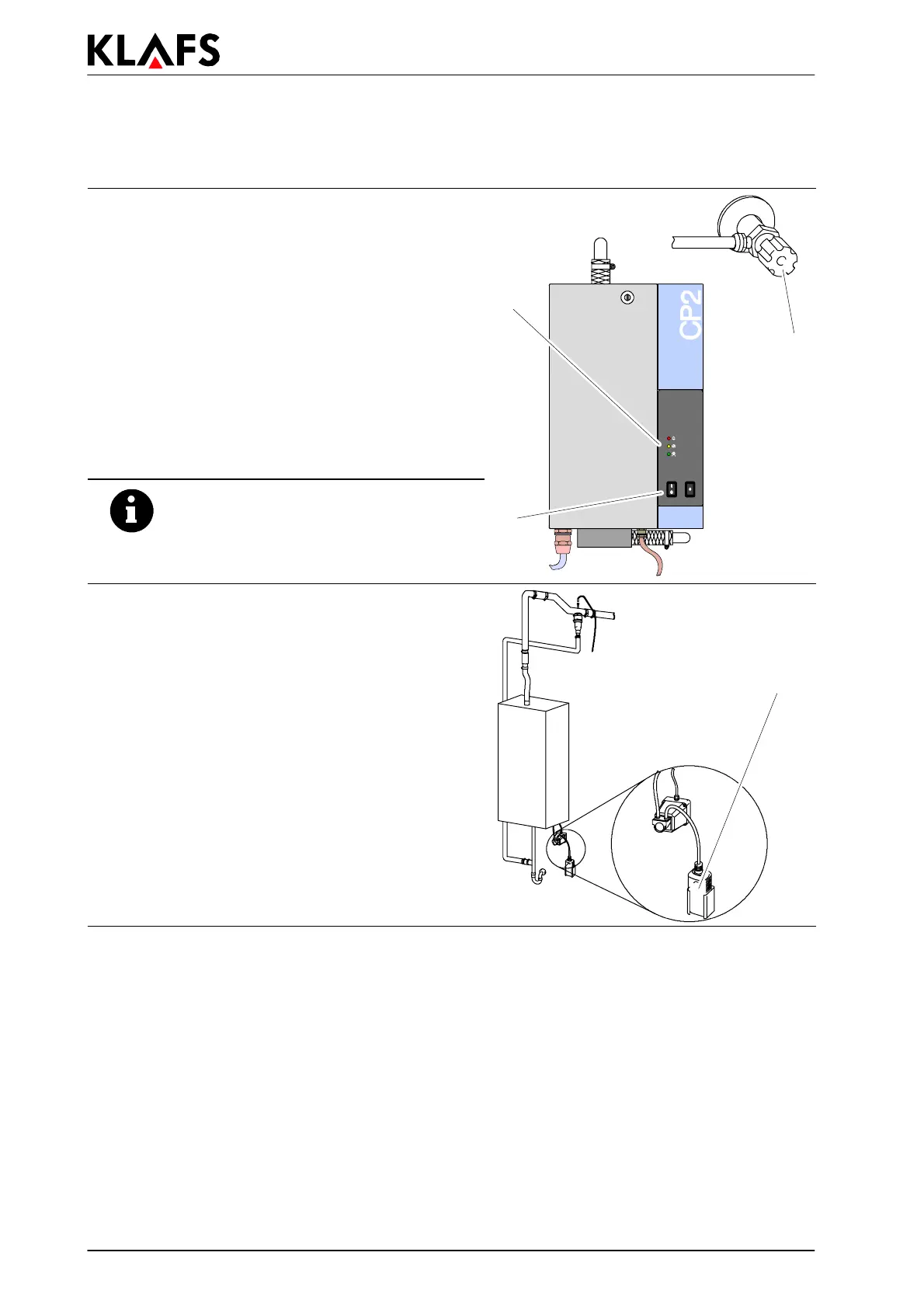 KLAFS

CP2