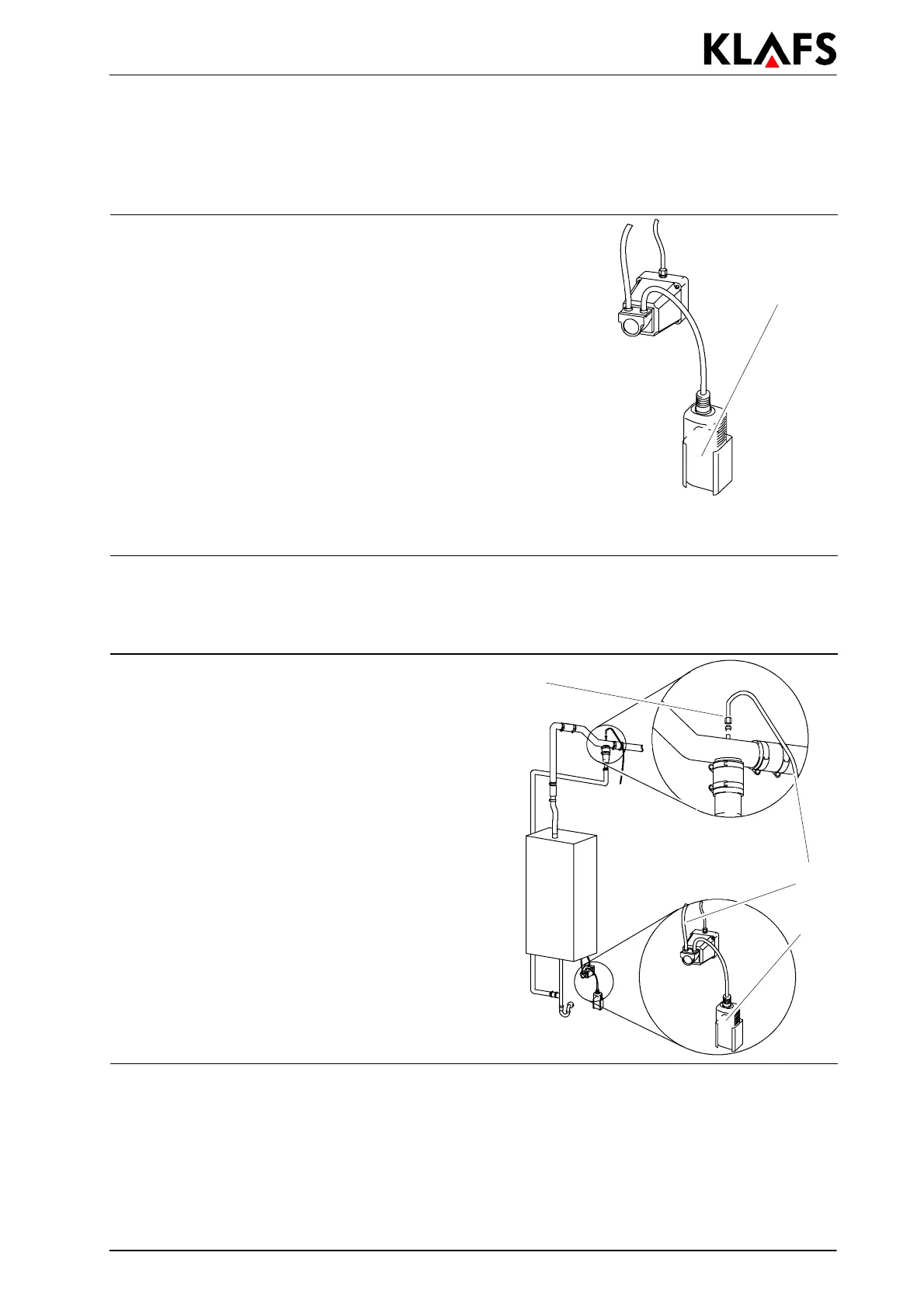 KLAFS