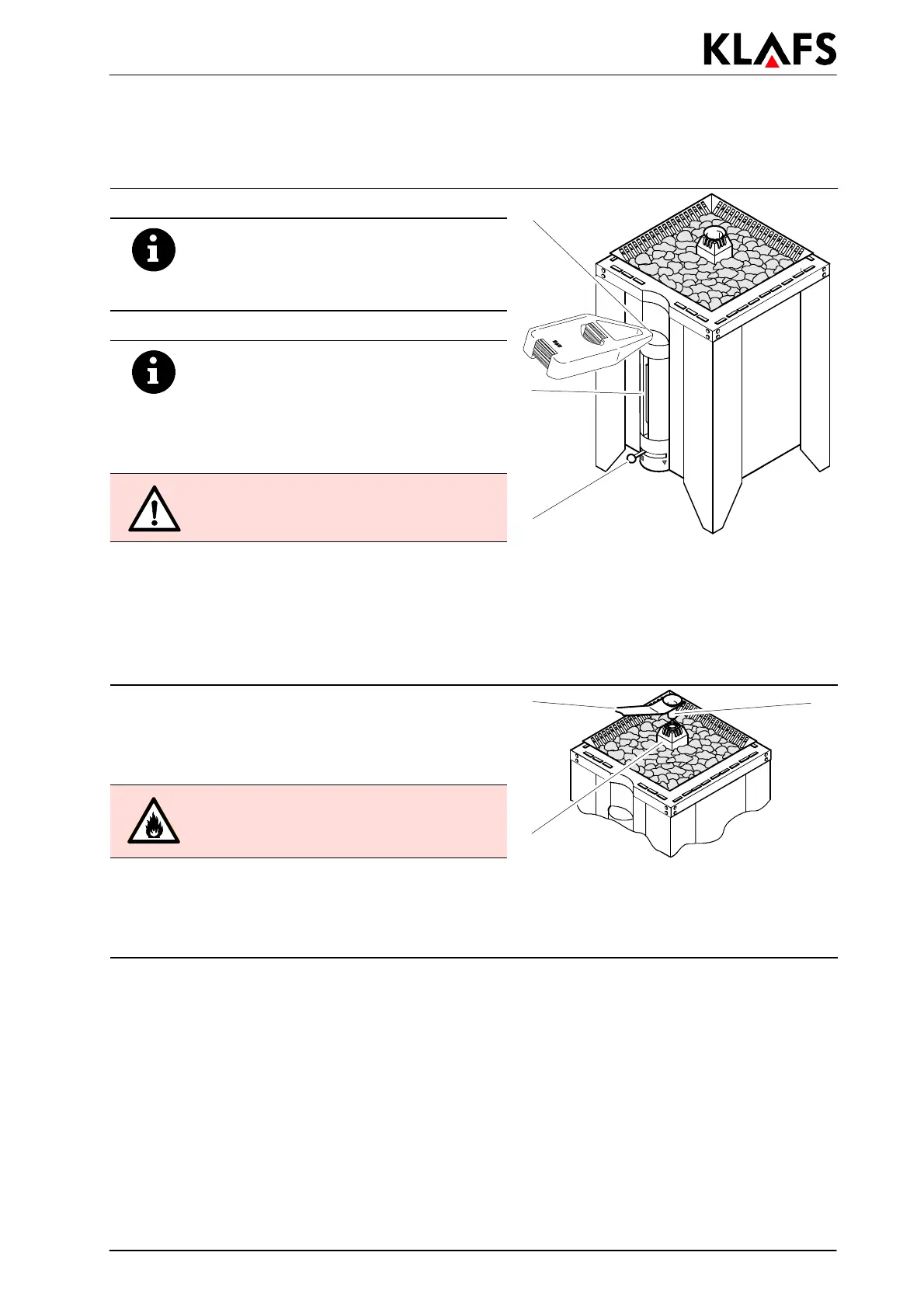 KLAFS