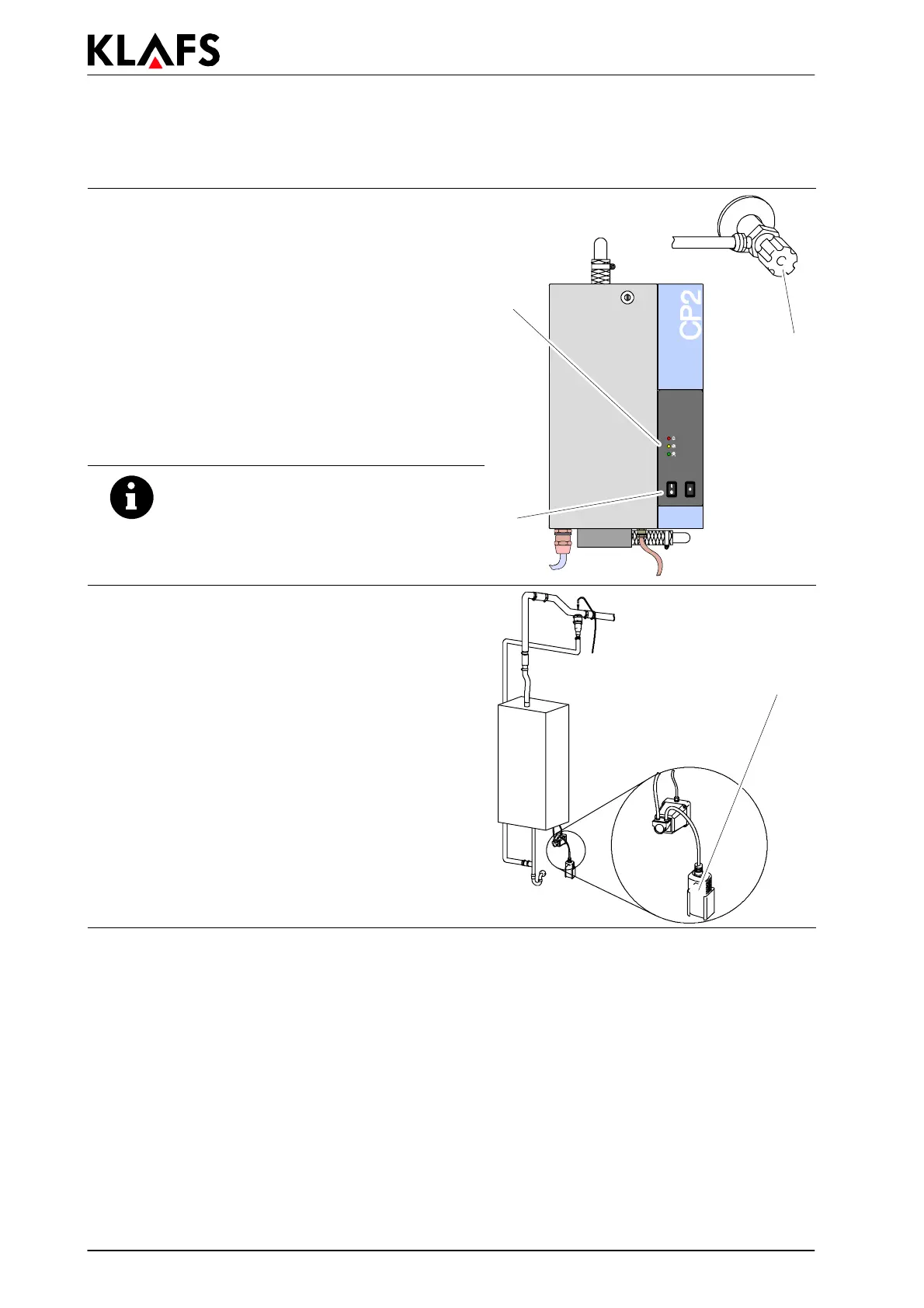 KLAFS

CP2