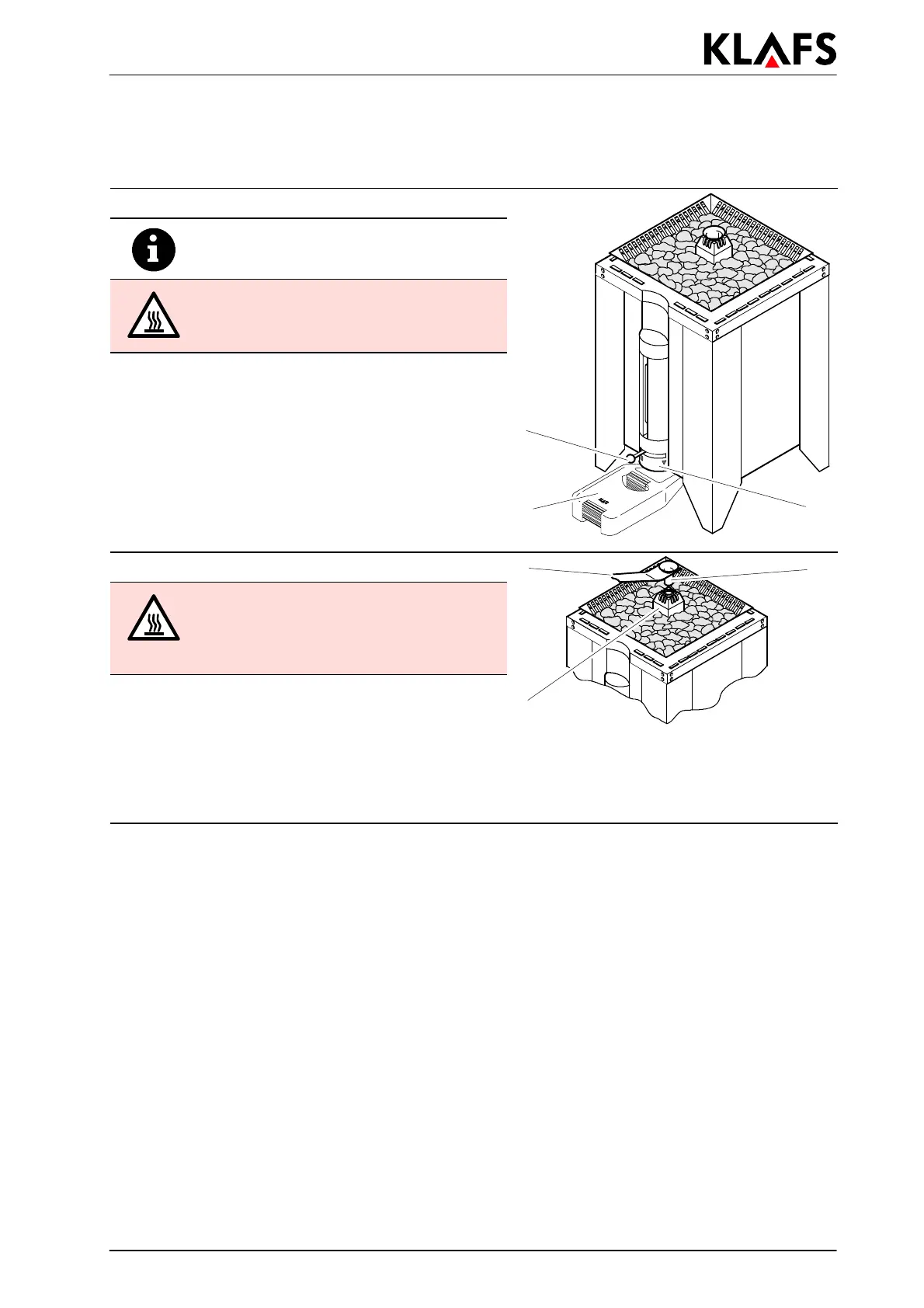 KLAFS