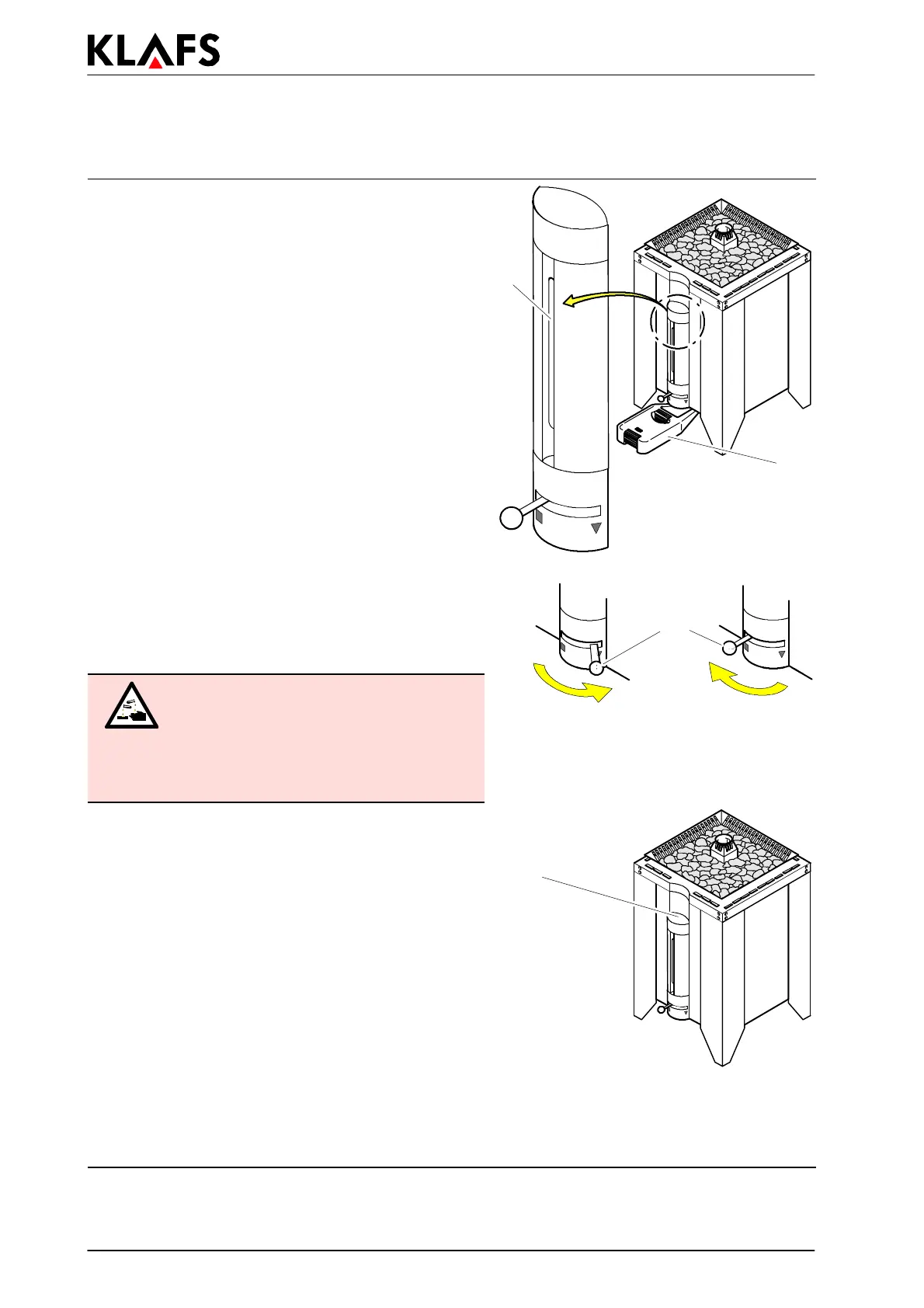 KLAFS