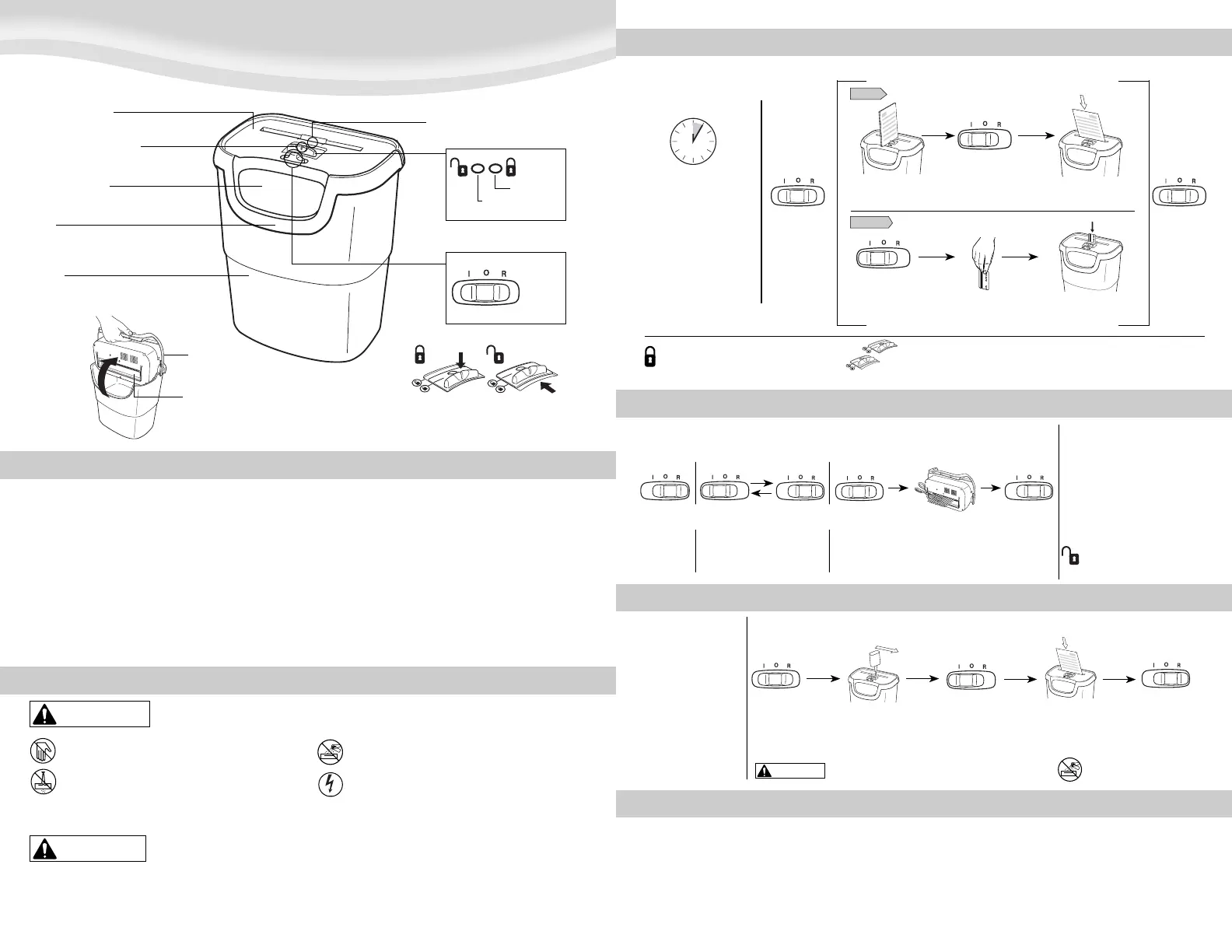 I O R

I O R

I O R

I O R

I O R

I O R

I O R

I O R

I O R

I O R

I O R

I O R

I O R

I O R

I O R

I O R