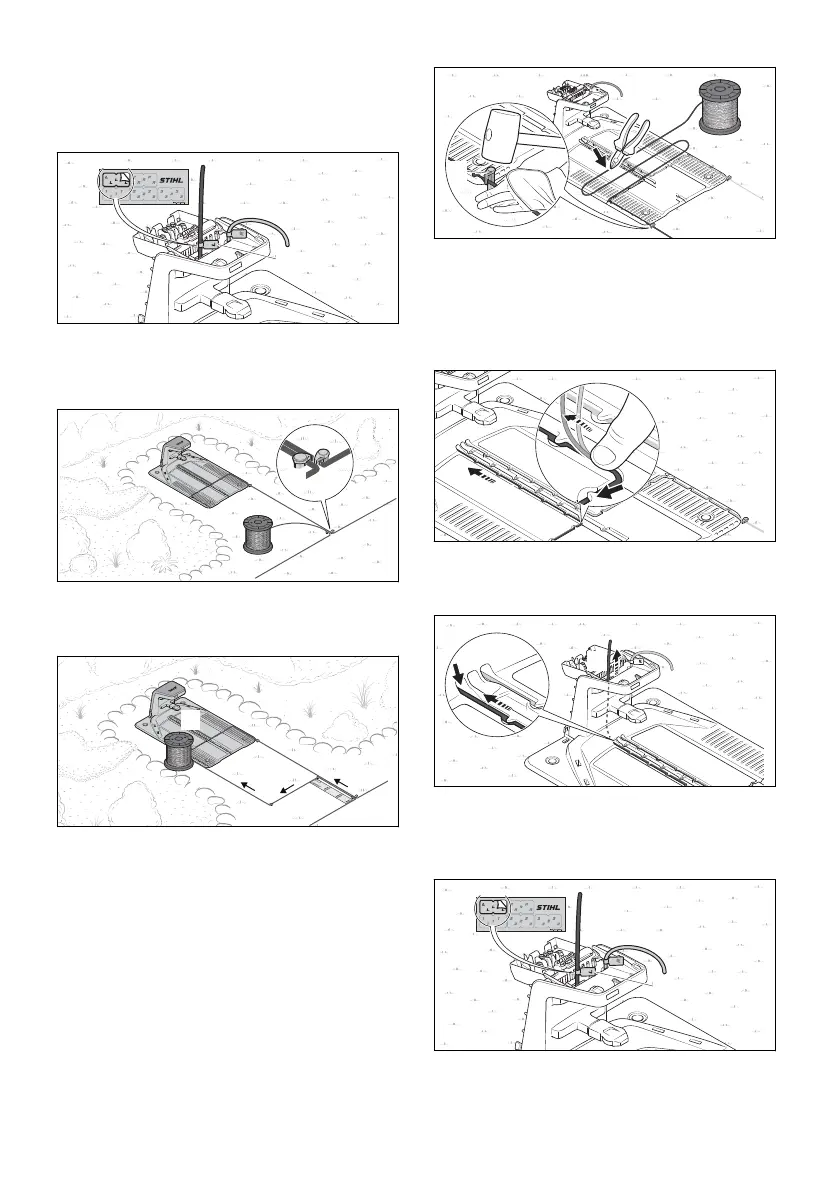 STIHL

STIHL