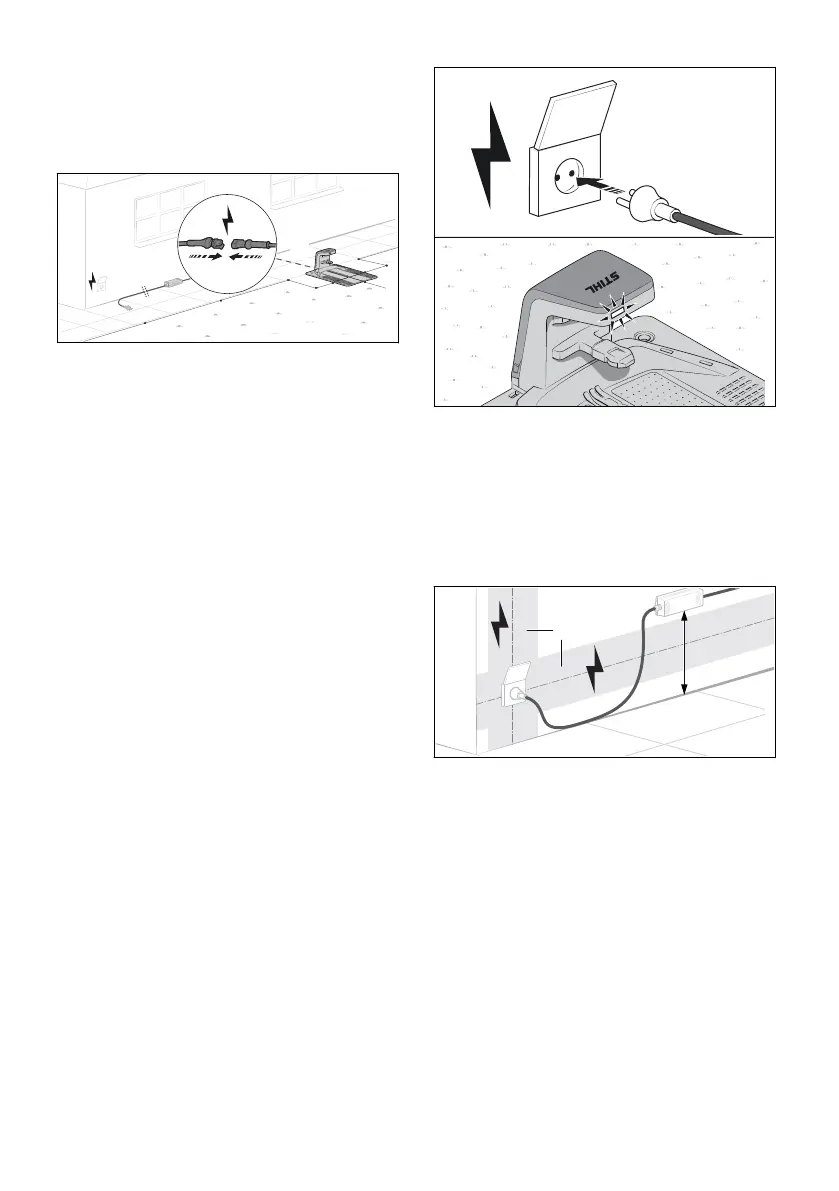 STIHL