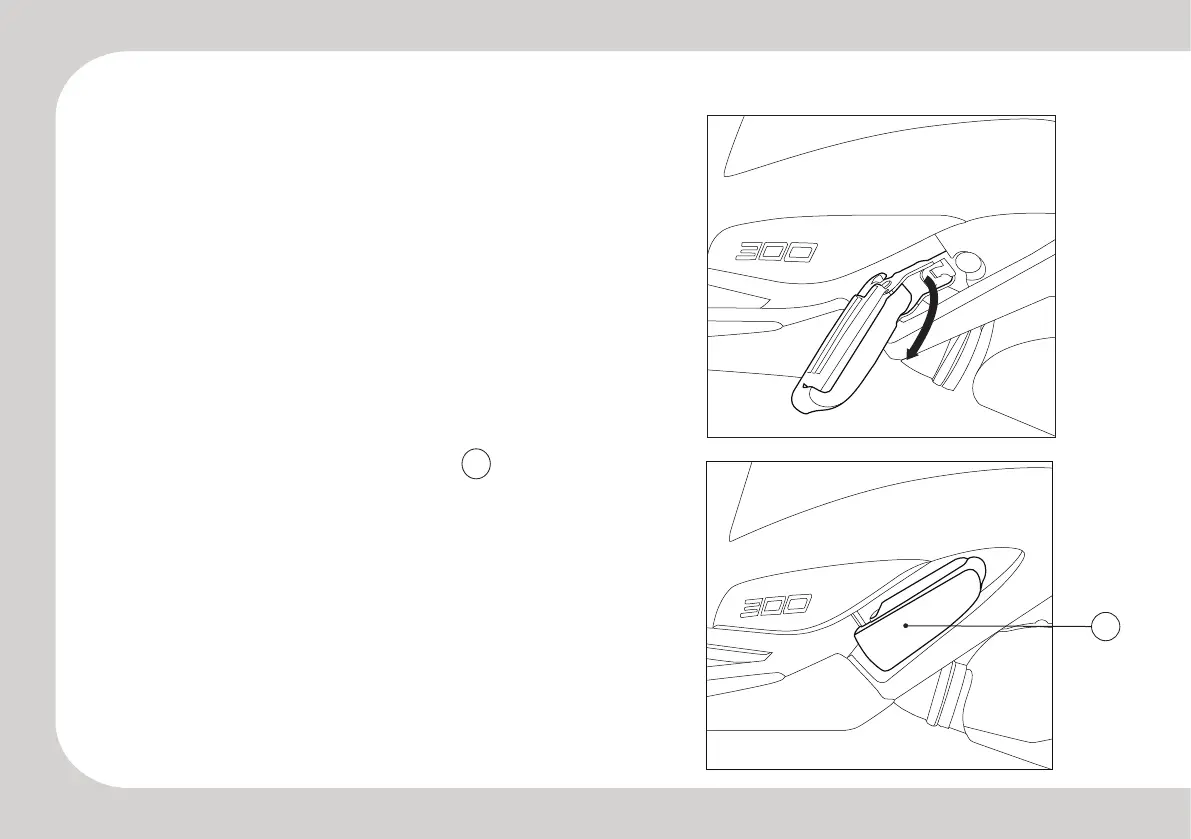 300

300