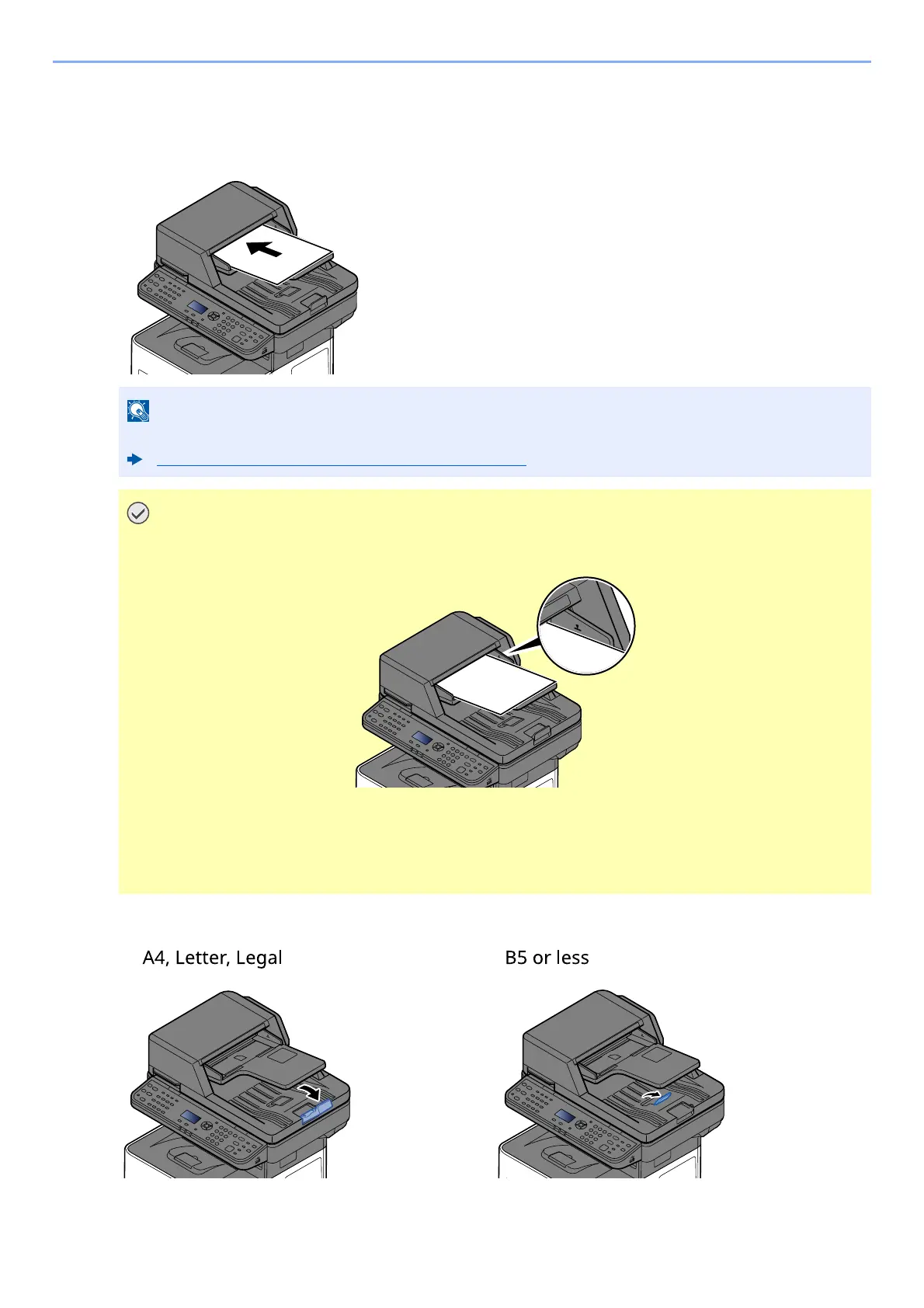 A4, Letter, Legal

B5 or less