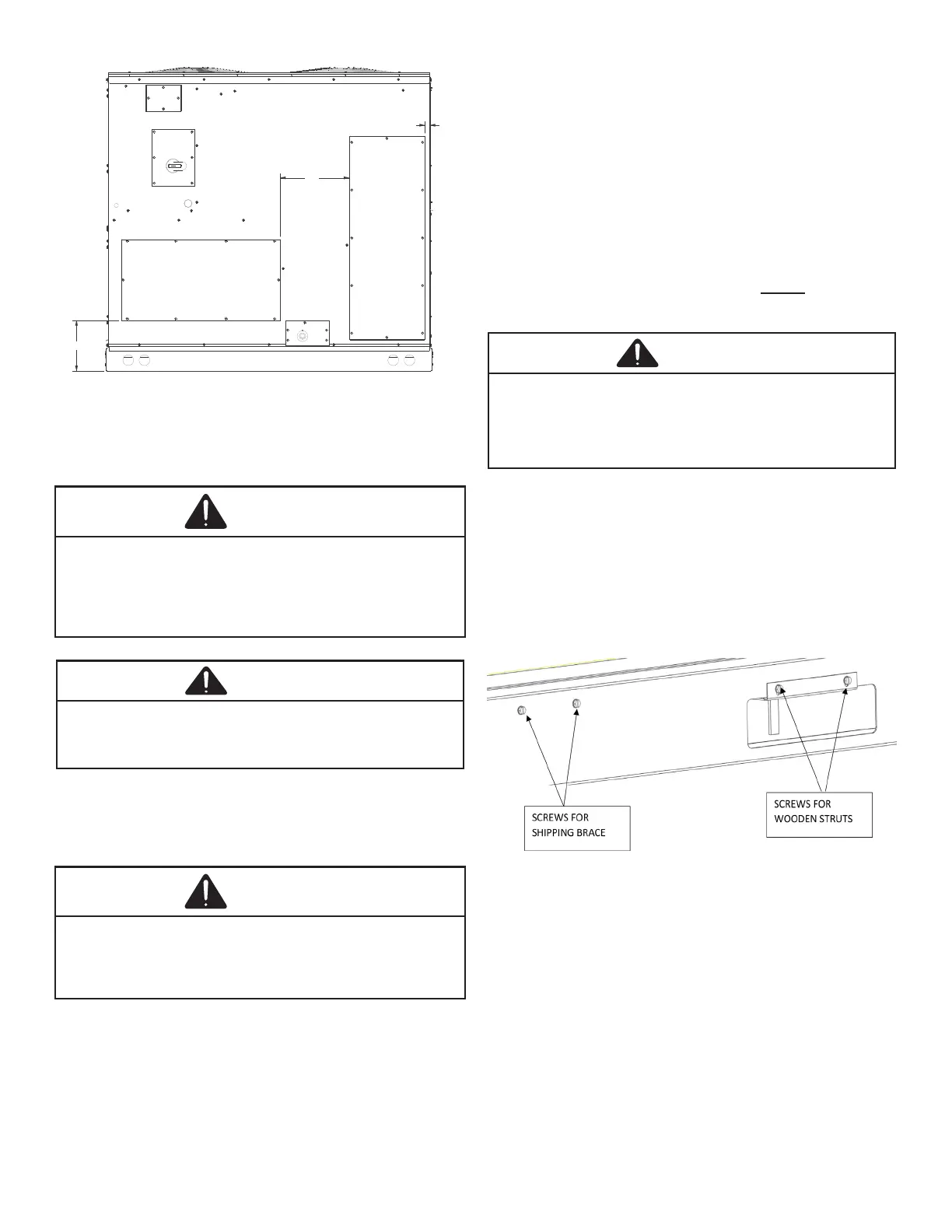 SCREWS FOR SHIPPING BRACE

SCREWS FOR WOODEN STRUTS