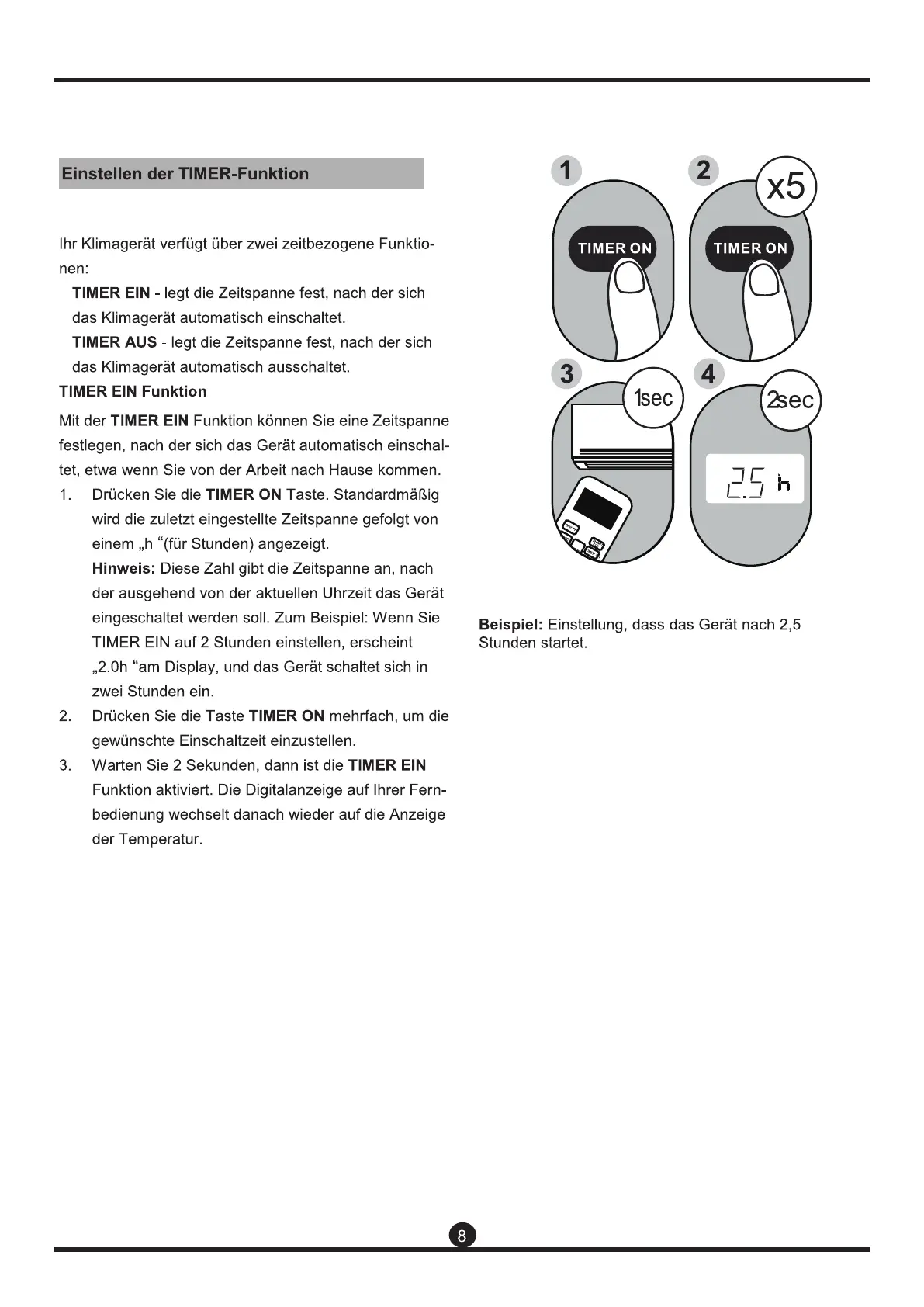 Einstellen der TIMER-Funktion

Ihr Klimagerät verfügt über zwei zeitbezogene Funktionen:

TIMER EIN - legt die Zeitspanne fest, nach der sich das Klimagerät automatisch einschaltet.

TIMER AUS - legt die Zeitspanne fest, nach der sich das Klimagerät automatisch ausschaltet.

TIMER EIN Funktion

Mit der TIMER EIN Funktion können Sie eine Zeitspanne festlegen, nach der sich das Gerät automatisch einschaltet, etwa wenn Sie von der Arbeit nach Hause kommen.

1. Drücken Sie die TIMER ON Taste. Standardmäßig wird die zuletzt eingestellte Zeitspanne gefolgt von einem „h “(für Stunden) angezeigt.
Hinweis: Diese Zahl gibt die Zeitspanne an, nach der ausgehend von der aktuellen Uhrzeit das Gerät eingeschaltet werden soll. Zum Beispiel: Wenn Sie TIMER EIN auf 2 Stunden einstellen, erscheint „2.0h “am Display, und das Gerät schaltet sich in zwei Stunden ein.

2. Drücken Sie die Taste TIMER ON mehrfach, um die gewünschte Einschaltzeit einzustellen.

3. Warten Sie 2 Sekunden, dann ist die TIMER EIN Funktion aktiviert. Die Digitalanzeige auf Ihrer Fernbedienung wechselt danach wieder auf die Anzeige der Temperatur.

1
TIMER ON
2
x5
TIMER ON
3
1sec
4
2sec
2.5 h

Beispiel: Einstellung, dass das Gerät nach 2,5 Stunden startet.

8