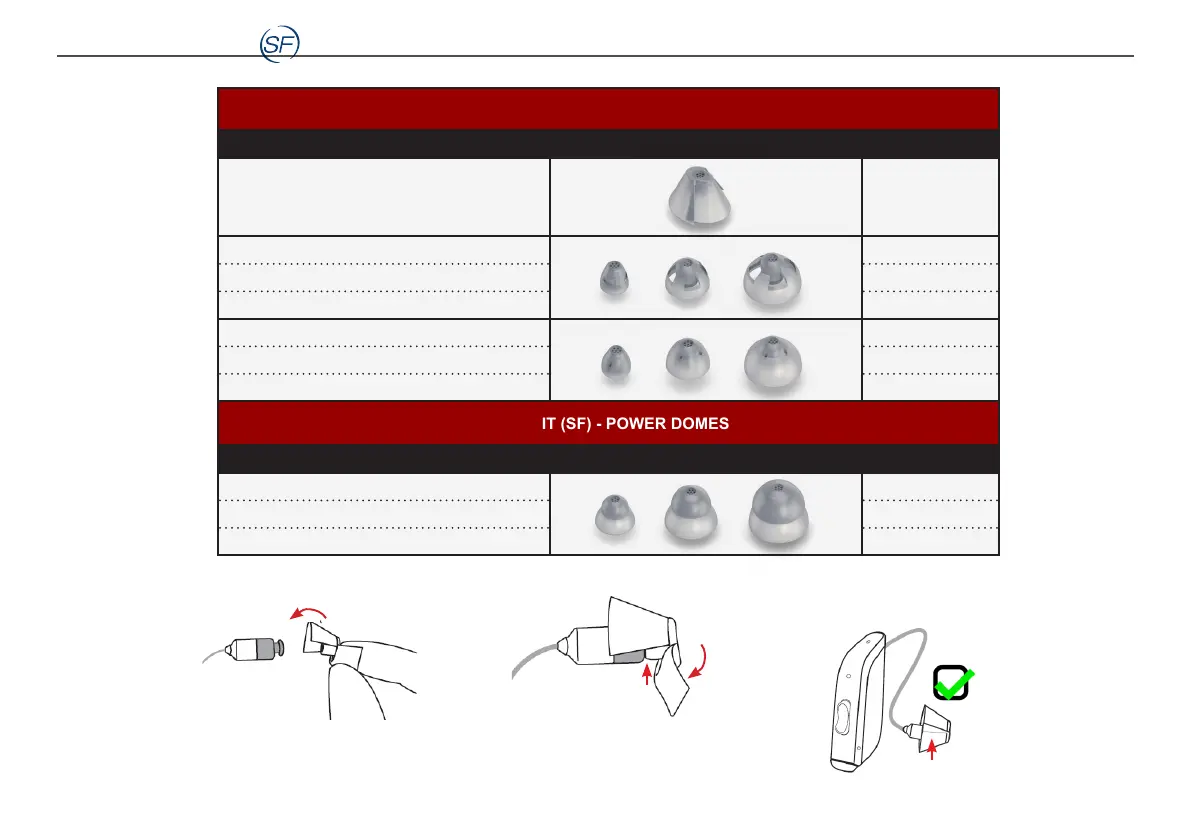 SF

IT (SF) - POWER DOMES