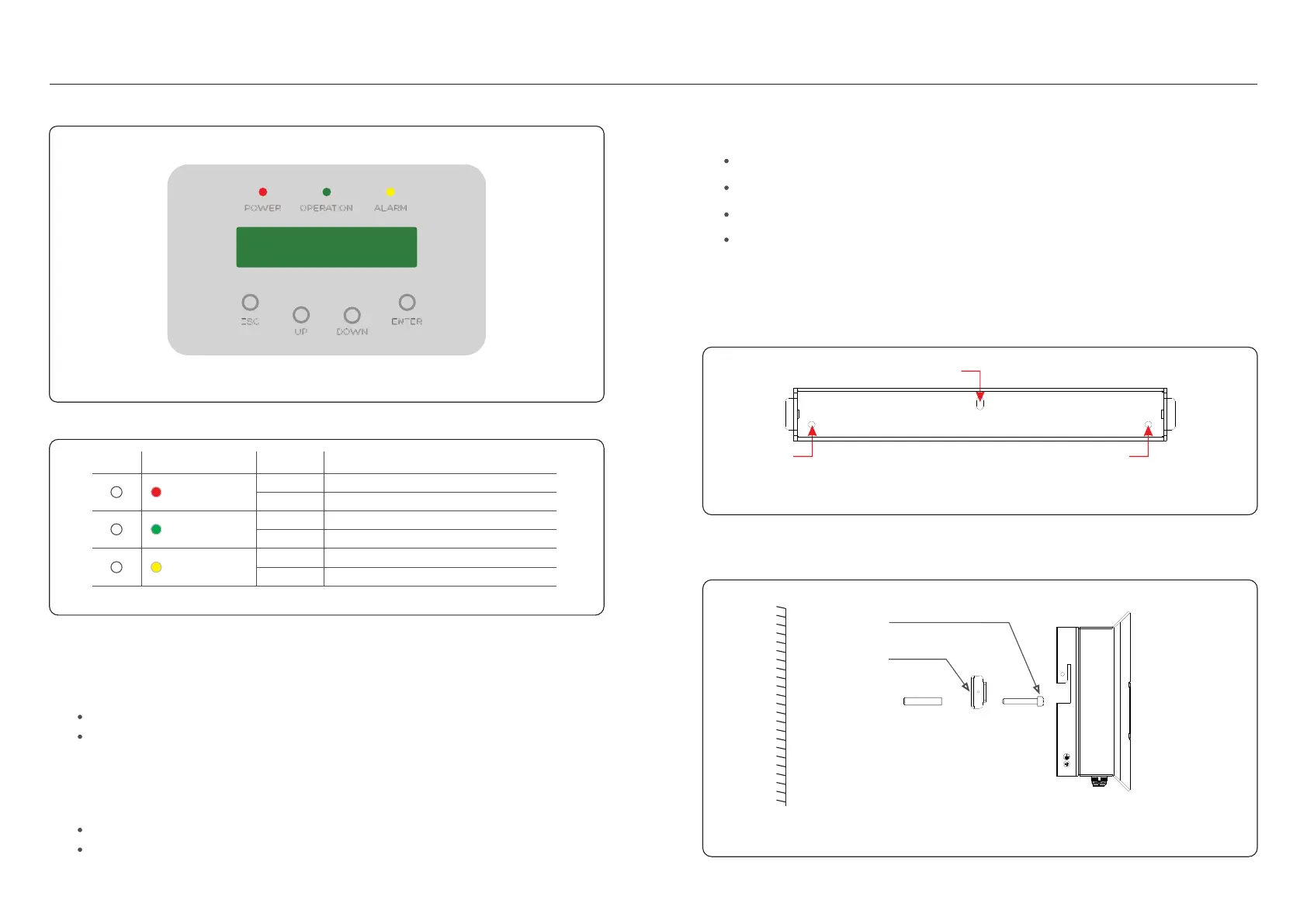 POWER OPERATION ALARM

ESC UP DOWN ENTER