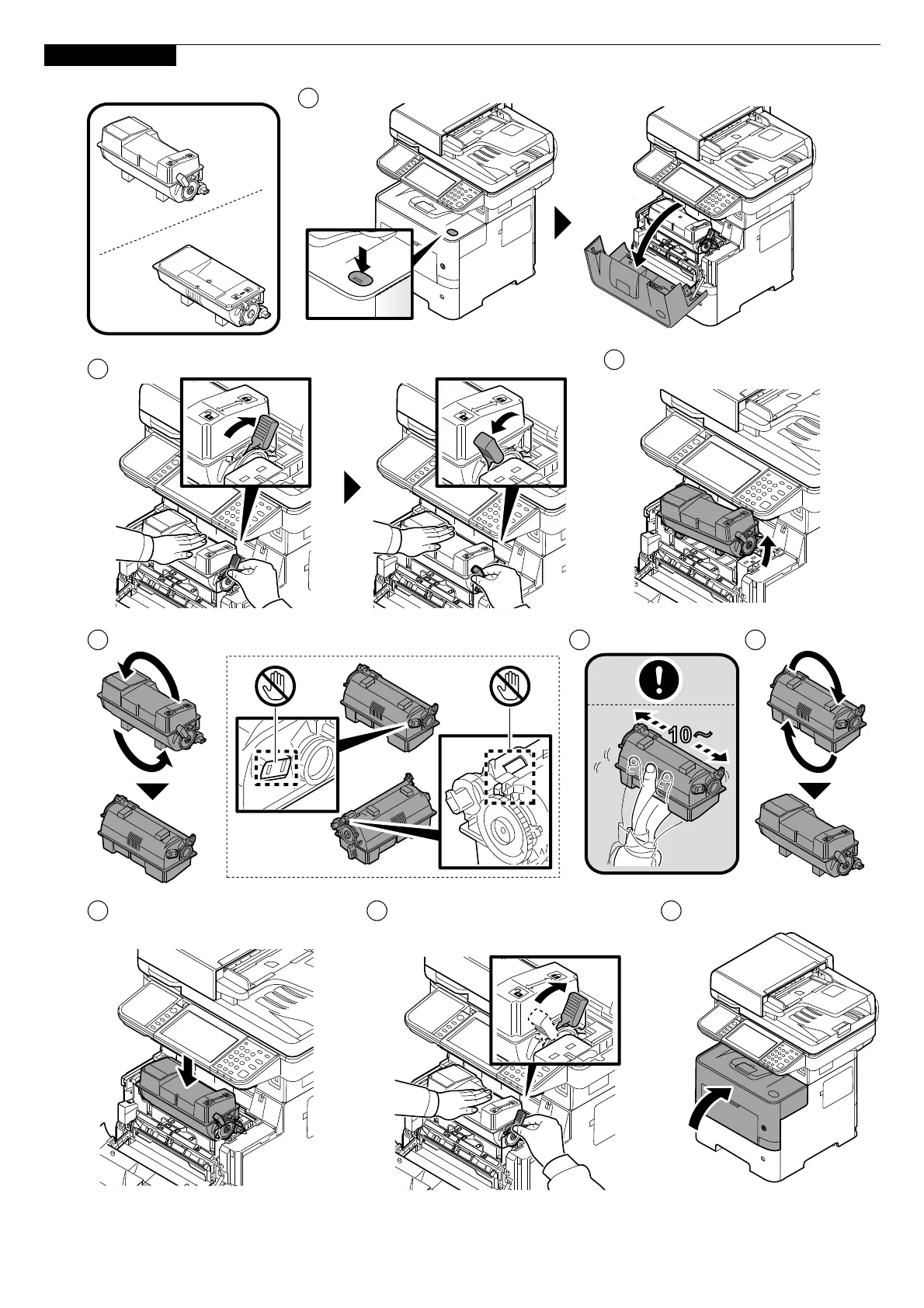 10~