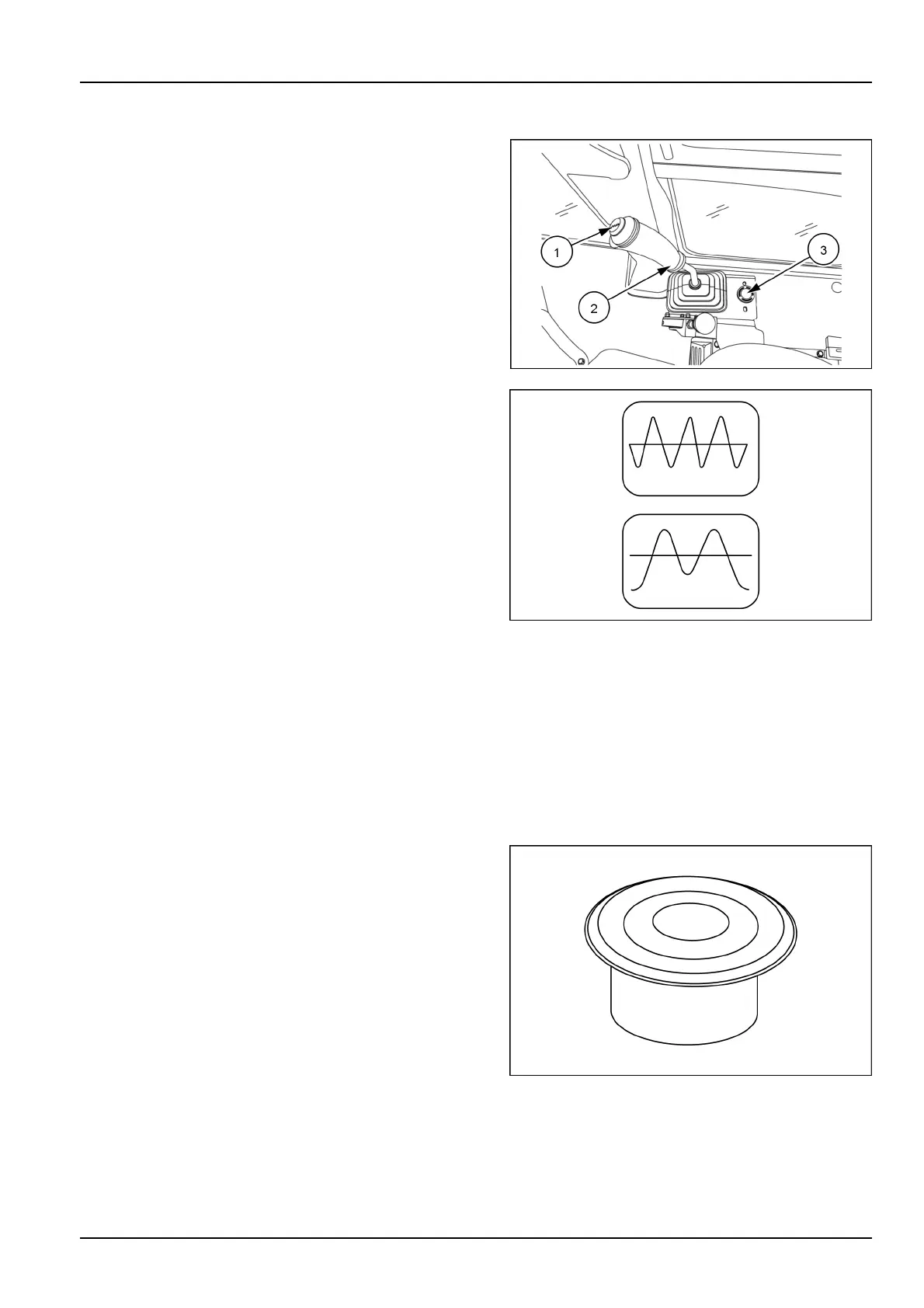 1

2

3