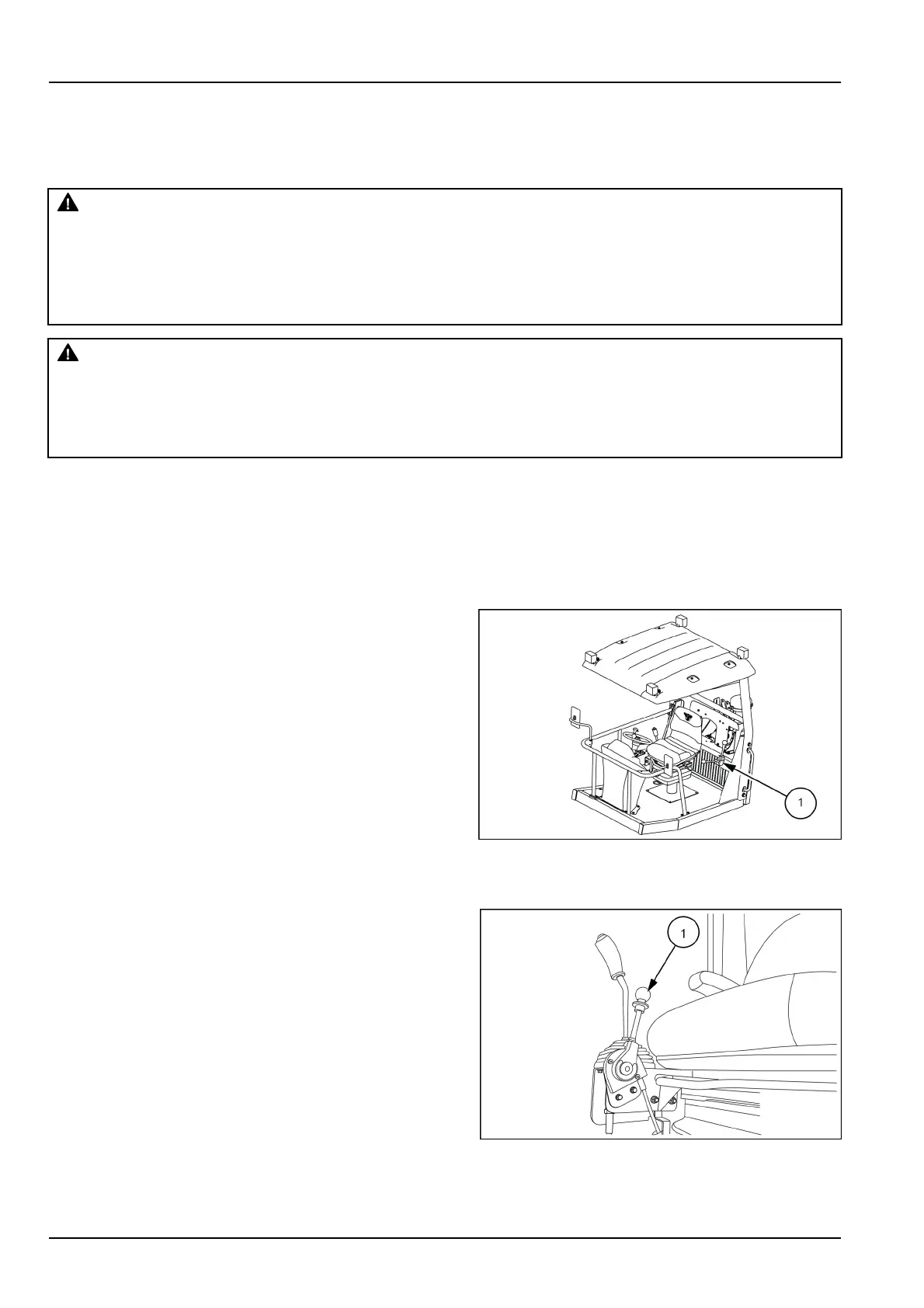 1

1