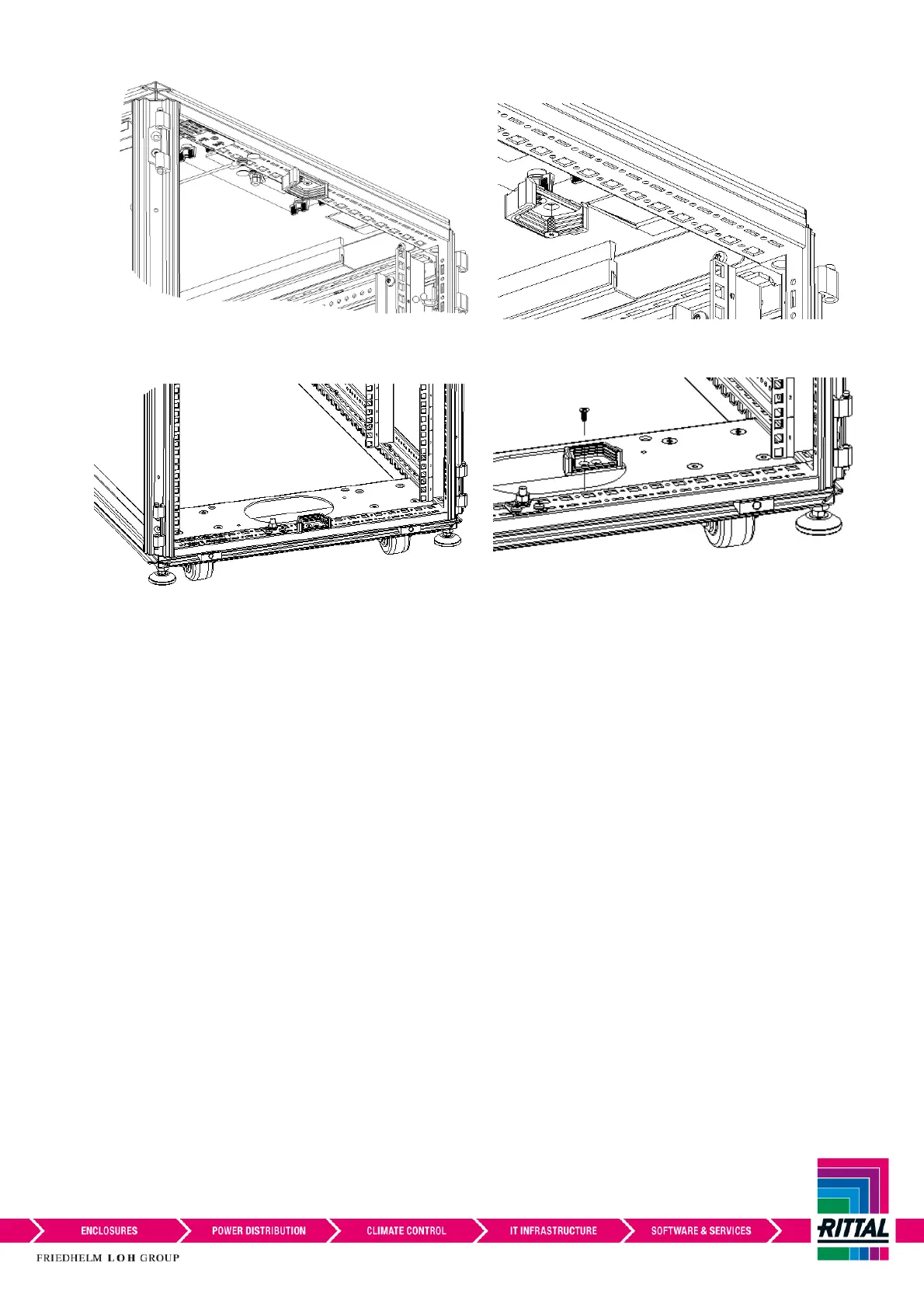 ENCLOSURES
POWER DISTRIBUTION
CLIMATE CONTROL
IT INFRASTRUCTURE
SOFTWARE & SERVICES

RITTAL

FRIEDHELM LOH GROUP