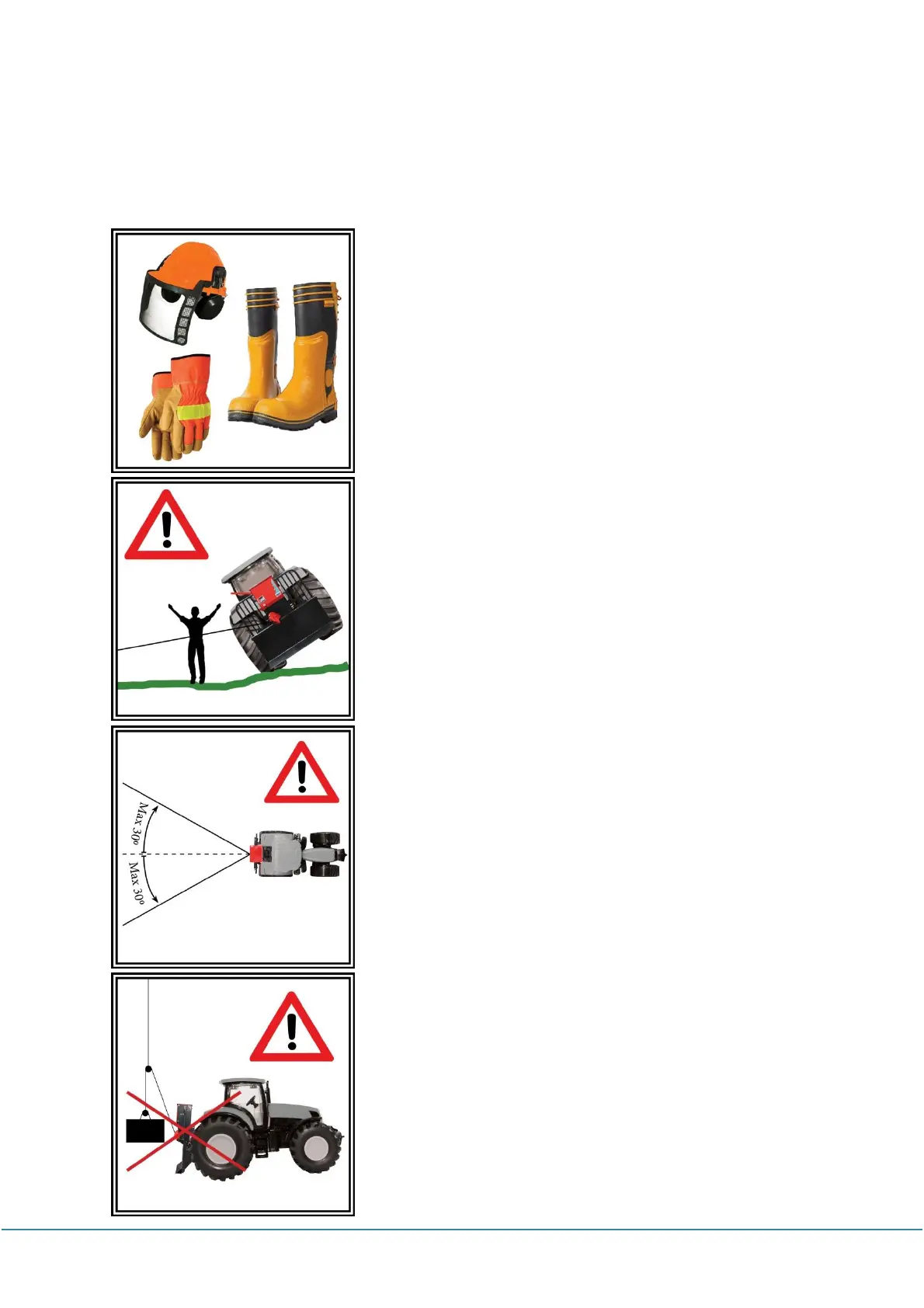 Max 30º

Max 30º