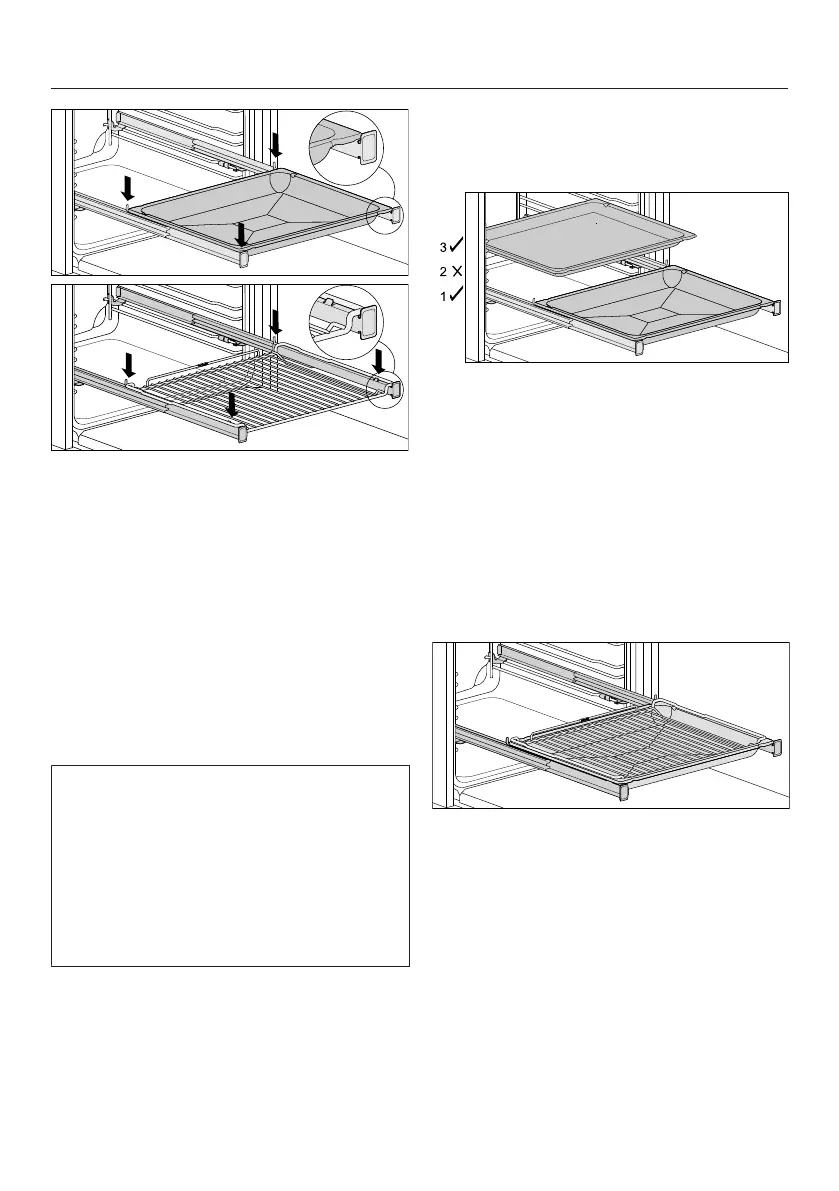 3 ✓
2 ✗
1 ✓