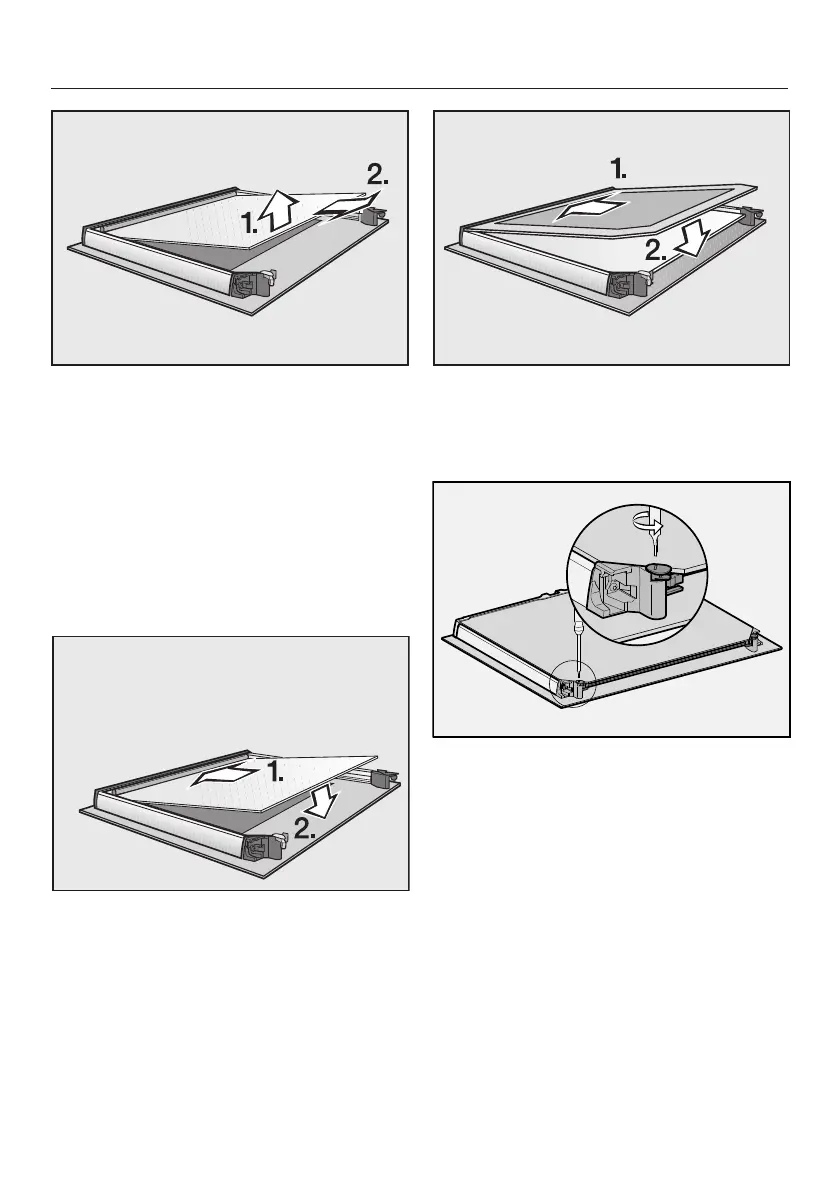 1.
2.

1.
2.

1.
2.