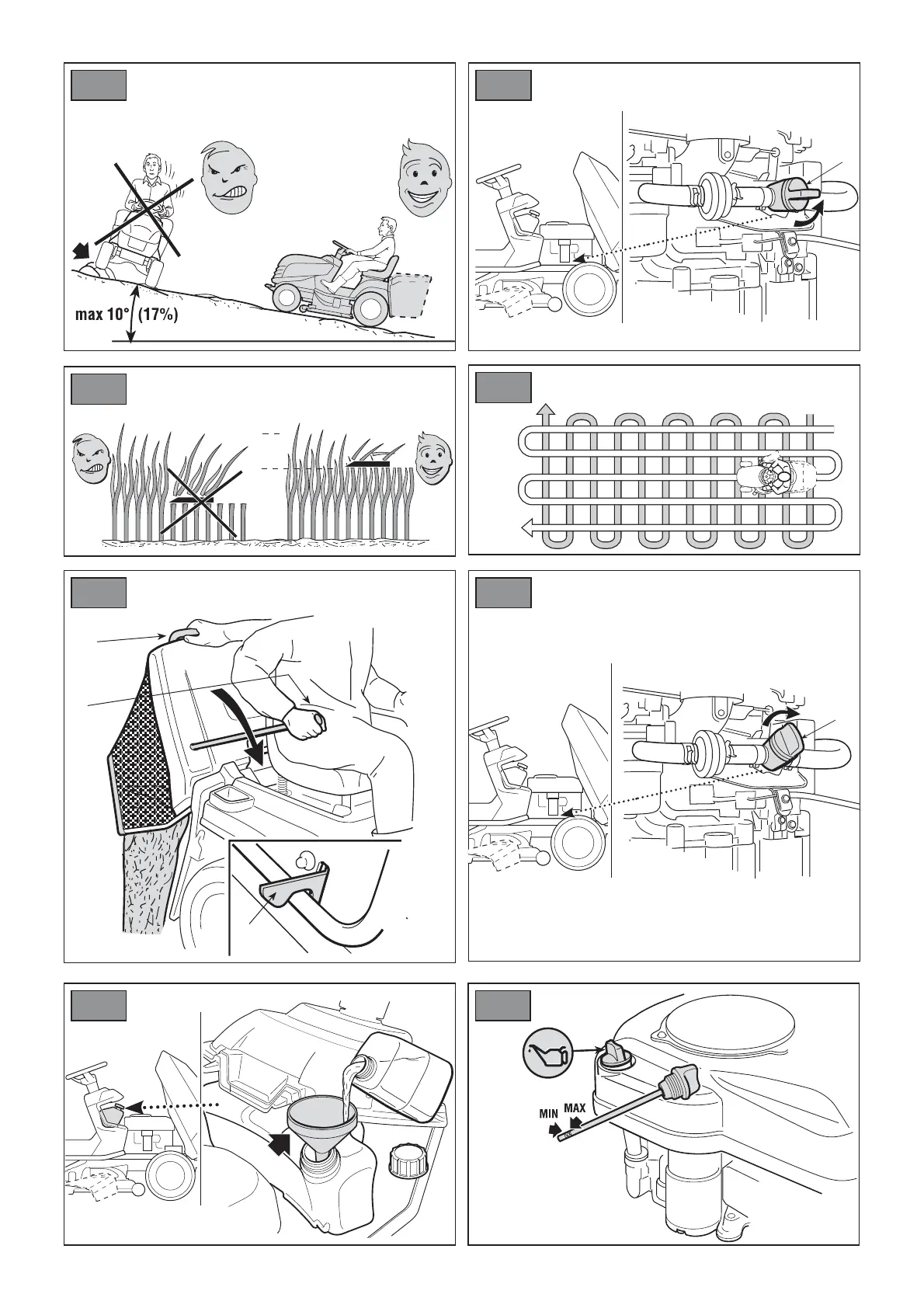 max 10° (17%)

MIN MAX