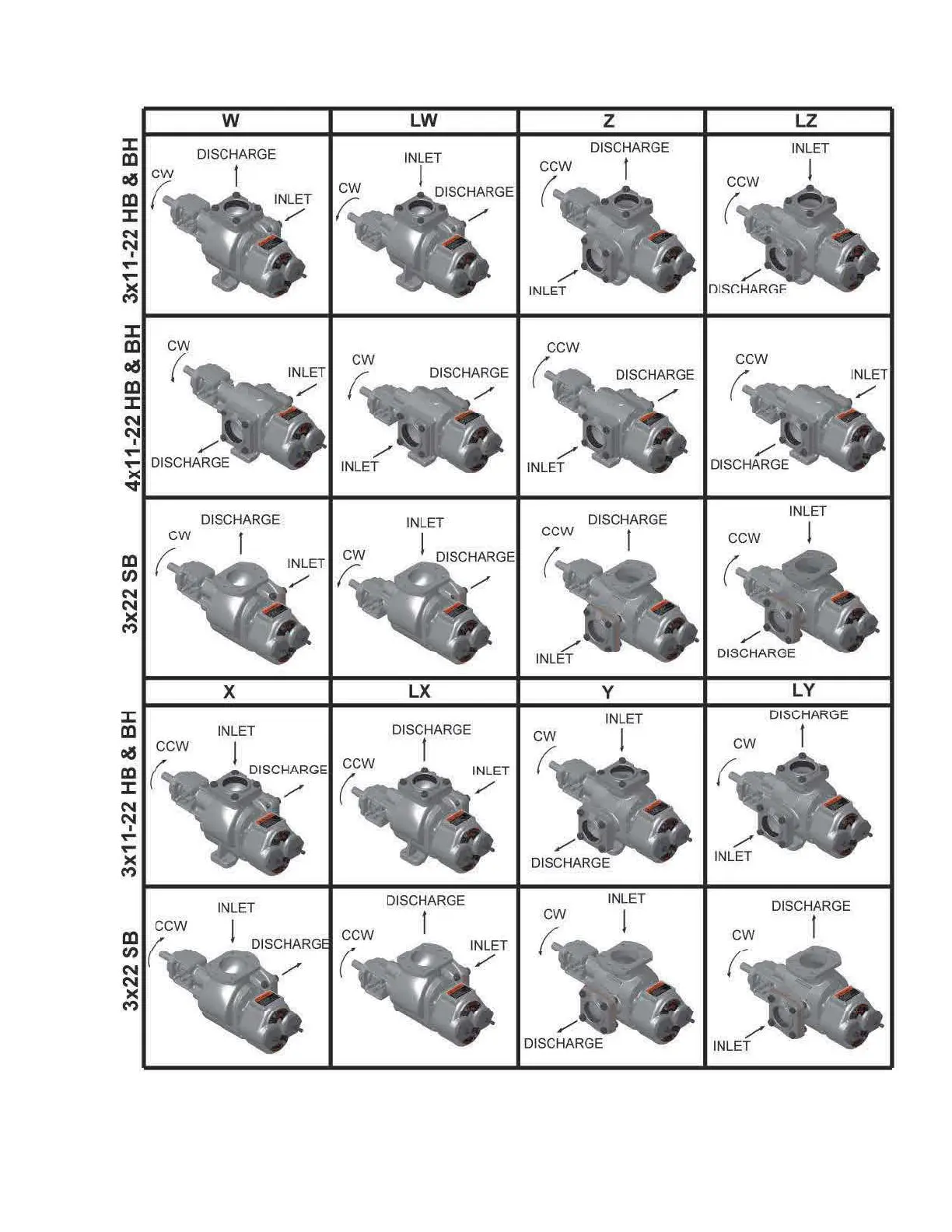 | | W | LW | Z | LZ |
|---|---|---|---|---|
| 3x11-22 HB & BH | CW DISCHARGE INLET | CW INLET DISCHARGE | CCW DISCHARGE INLET | CCW INLET DISCHARGE |
| 4x11-22 HB & BH | CW INLET DISCHARGE | CW DISCHARGE INLET | CCW DISCHARGE INLET | CCW INLET DISCHARGE |
| 3x22 SB | CW DISCHARGE INLET | CW INLET DISCHARGE | CCW DISCHARGE INLET | CCW INLET DISCHARGE |

| | X | LX | Y | LY |
|---|---|---|---|---|
| 3x11-22 HB & BH | CCW INLET DISCHARGE | CCW DISCHARGE INLET | CW INLET DISCHARGE | CW DISCHARGE INLET |
| 3x22 SB | CCW INLET DISCHARGE | CCW DISCHARGE INLET | CW INLET DISCHARGE | CW DISCHARGE INLET |