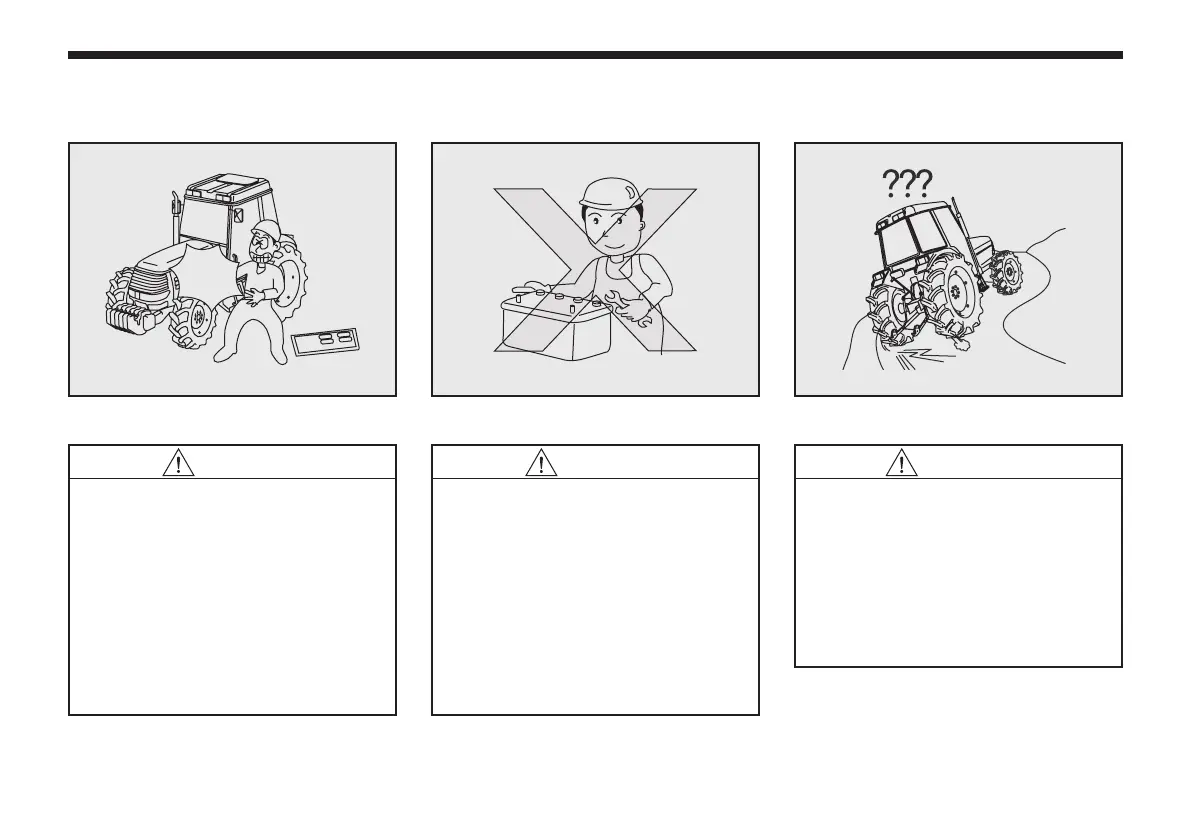 ???