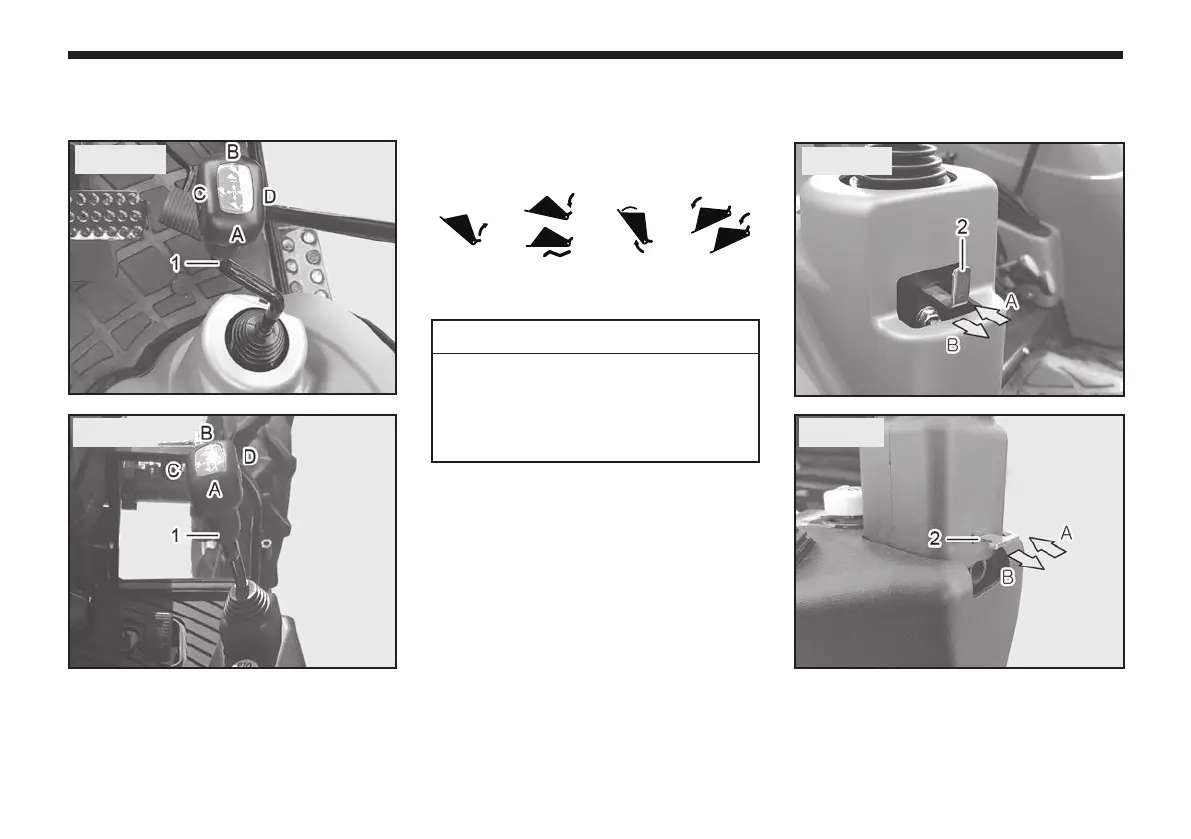 B
C
D
A
1

B
C
D
A
1

2
A
B

2
A
B