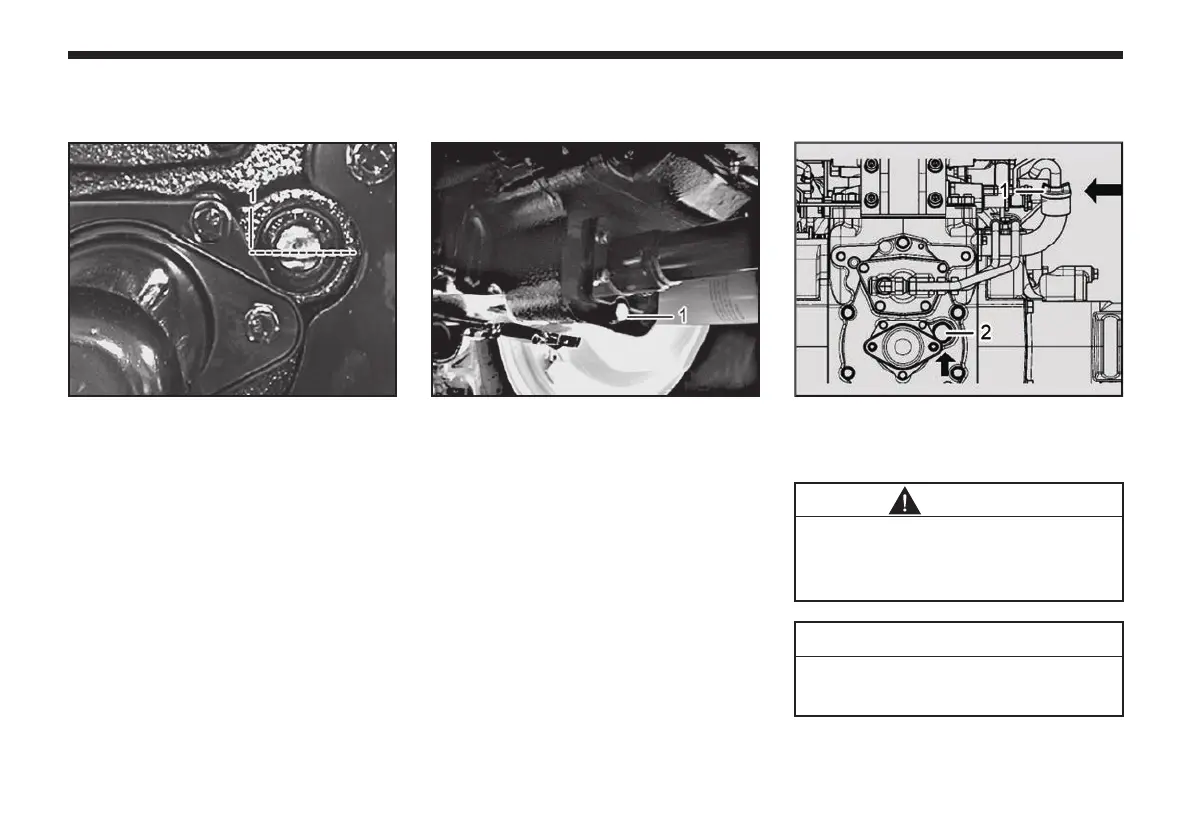 1

1

1

2