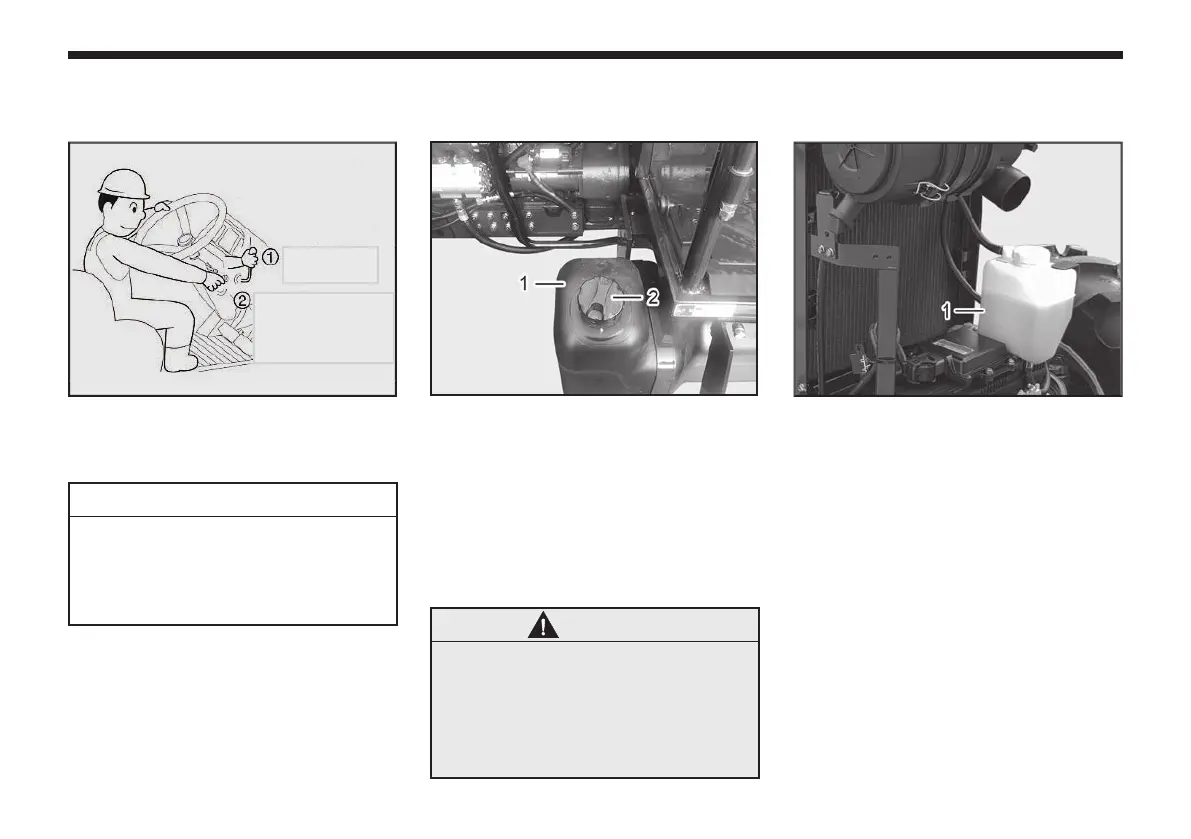 ①

②

1

2

1