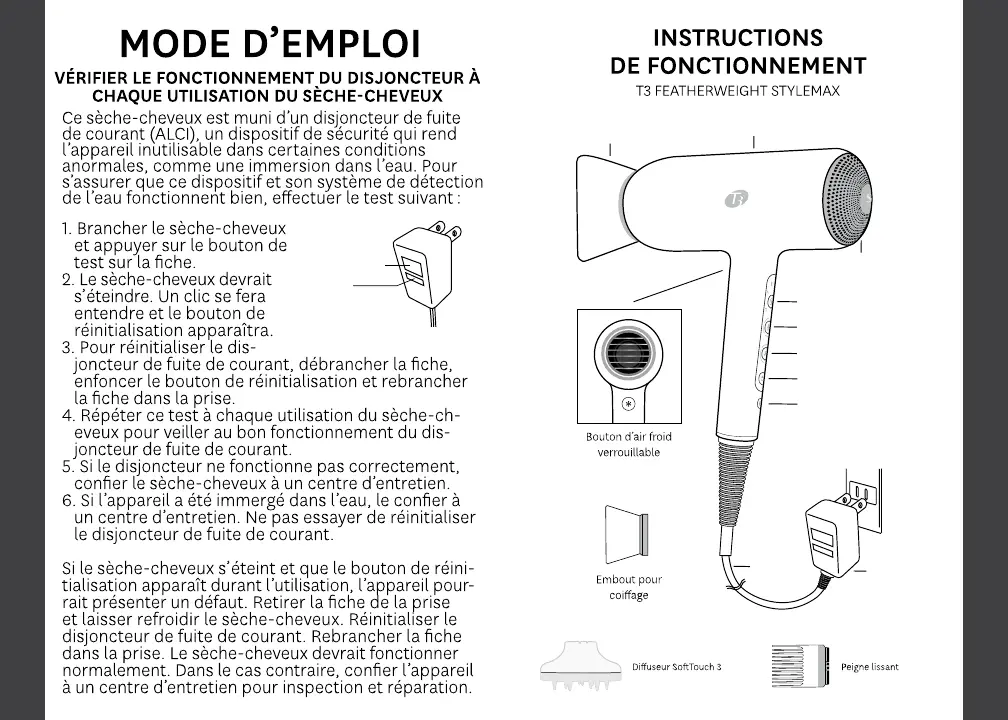 MODE D'EMPLOI

VÉRIFIER LE FONCTIONNEMENT DU DISJONCTEUR À CHAQUE UTILISATION DU SÈCHE-CHEVEUX

Ce sèche-cheveux est muni d'un disjoncteur de fuite de courant (ALCI), un dispositif de sécurité qui rend l'appareil inutilisable dans certaines conditions anormales, comme une immersion dans l'eau. Pour s'assurer que ce dispositif et son système de détection de l'eau fonctionnent bien, effectuer le test suivant :

1. Brancher le sèche-cheveux et appuyer sur le bouton de test sur la fiche.
2. Le sèche-cheveux devrait s'éteindre. Un clic se fera entendre et le bouton de réinitialisation apparaîtra.
3. Pour réinitialiser le disjoncteur de fuite de courant, débrancher la fiche, enfoncer le bouton de réinitialisation et rebrancher la fiche dans la prise.
4. Répéter ce test à chaque utilisation du sèche-cheveux pour veiller au bon fonctionnement du disjoncteur de fuite de courant.
5. Si le disjoncteur ne fonctionne pas correctement, confier le sèche-cheveux à un centre d'entretien.
6. Si l'appareil a été immergé dans l'eau, le confier à un centre d'entretien. Ne pas essayer de réinitialiser le disjoncteur de fuite de courant.

Si le sèche-cheveux s'éteint et que le bouton de réinitialisation apparaît durant l'utilisation, l'appareil pourrait présenter un défaut. Retirer la fiche de la prise et laisser refroidir le sèche-cheveux. Réinitialiser le disjoncteur de fuite de courant. Rebrancher la fiche dans la prise. Le sèche-cheveux devrait fonctionner normalement. Dans le cas contraire, confier l'appareil à un centre d'entretien pour inspection et réparation.

INSTRUCTIONS DE FONCTIONNEMENT

T3 FEATHERWEIGHT STYLEMAX

T3

Bouton d'air froid verrouillable

Embout pour coiffage

Diffuseur SoftTouch 3

Peigne lissant