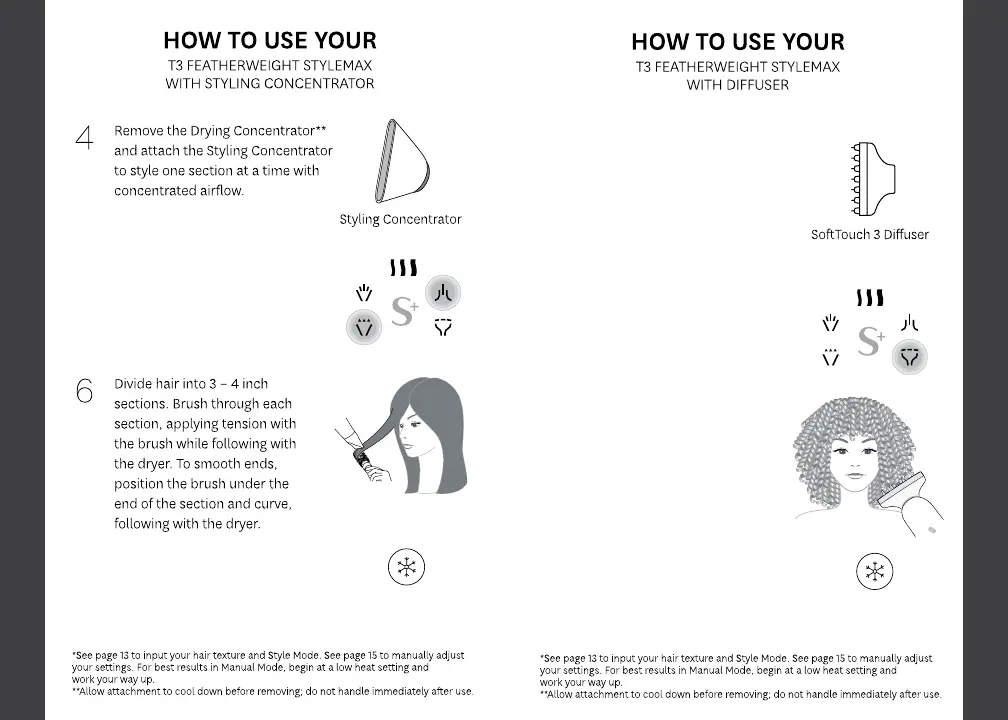 HOW TO USE YOUR
T3 FEATHERWEIGHT STYLEMAX
WITH STYLING CONCENTRATOR

4 Remove the Drying Concentrator** and attach the Styling Concentrator to style one section at a time with concentrated airflow.

Styling Concentrator

S+

6 Divide hair into 3 – 4 inch sections. Brush through each section, applying tension with the brush while following with the dryer. To smooth ends, position the brush under the end of the section and curve, following with the dryer.

*See page 13 to input your hair texture and Style Mode. See page 15 to manually adjust your settings. For best results in Manual Mode, begin at a low heat setting and work your way up.
**Allow attachment to cool down before removing; do not handle immediately after use.

HOW TO USE YOUR
T3 FEATHERWEIGHT STYLEMAX
WITH DIFFUSER

SoftTouch 3 Diffuser

S+

*See page 13 to input your hair texture and Style Mode. See page 15 to manually adjust your settings. For best results in Manual Mode, begin at a low heat setting and work your way up.
**Allow attachment to cool down before removing; do not handle immediately after use.