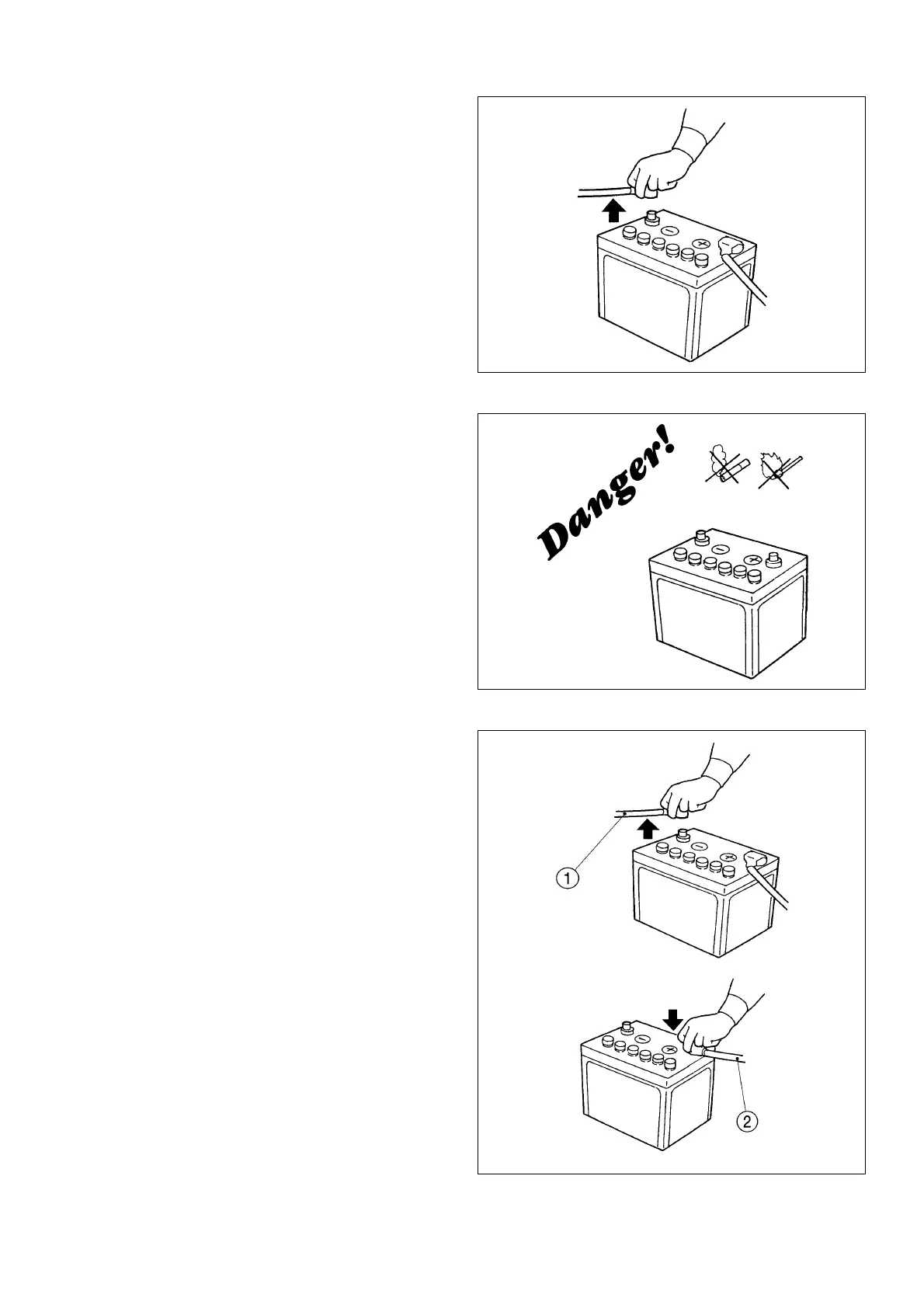 Danger!

①

②