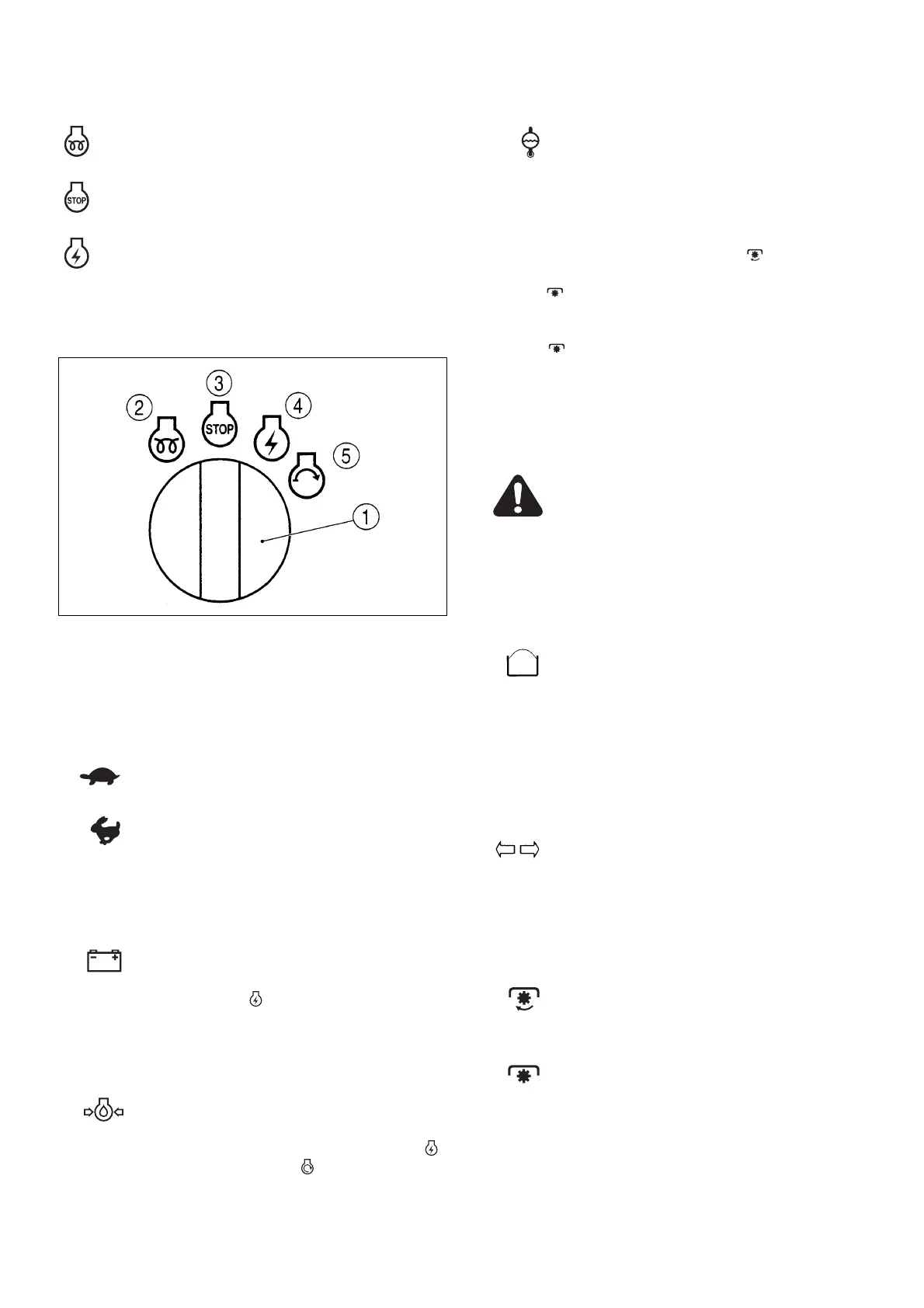 STOP

2
3
STOP
4
5
1