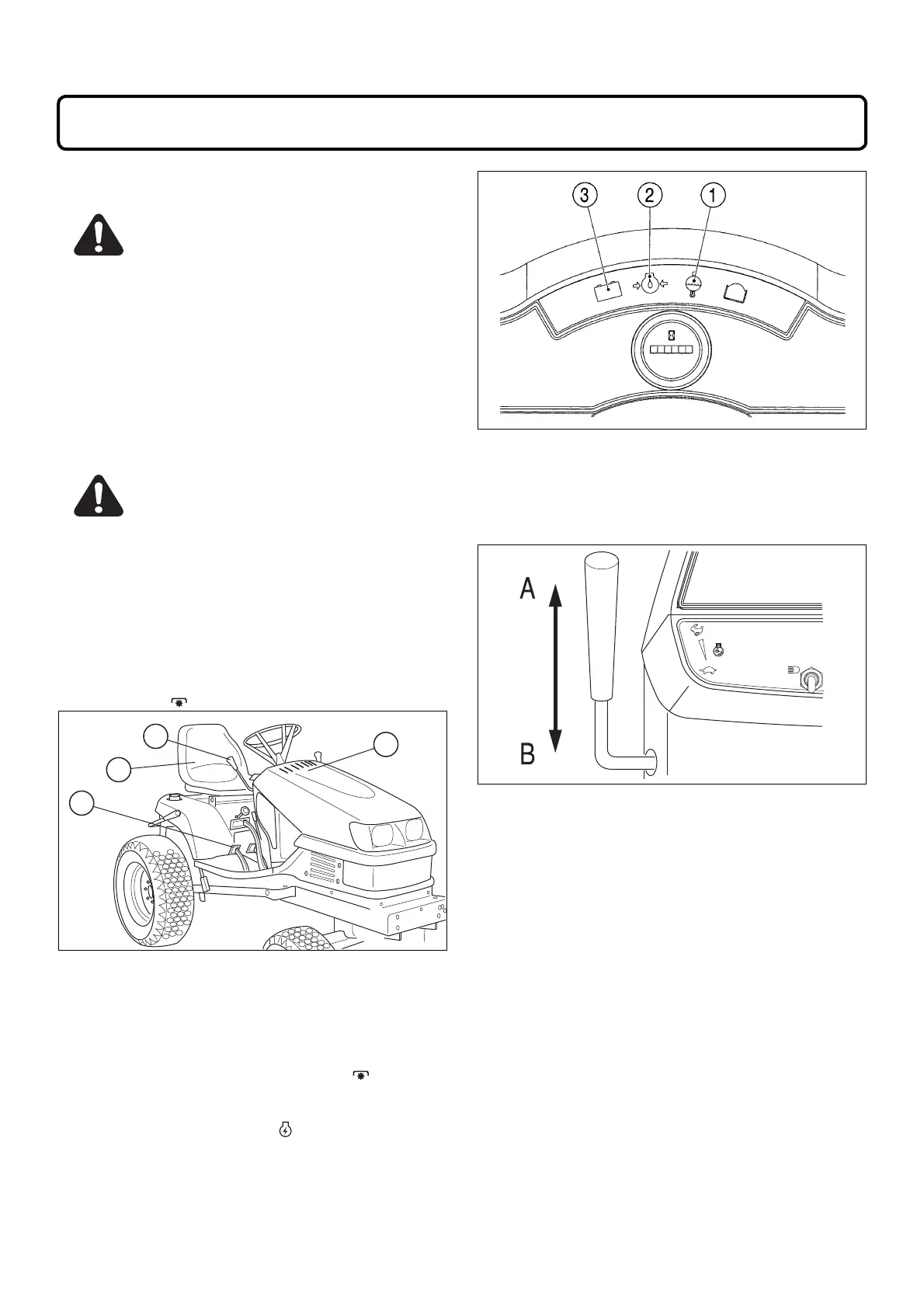 3 2 1

A

B