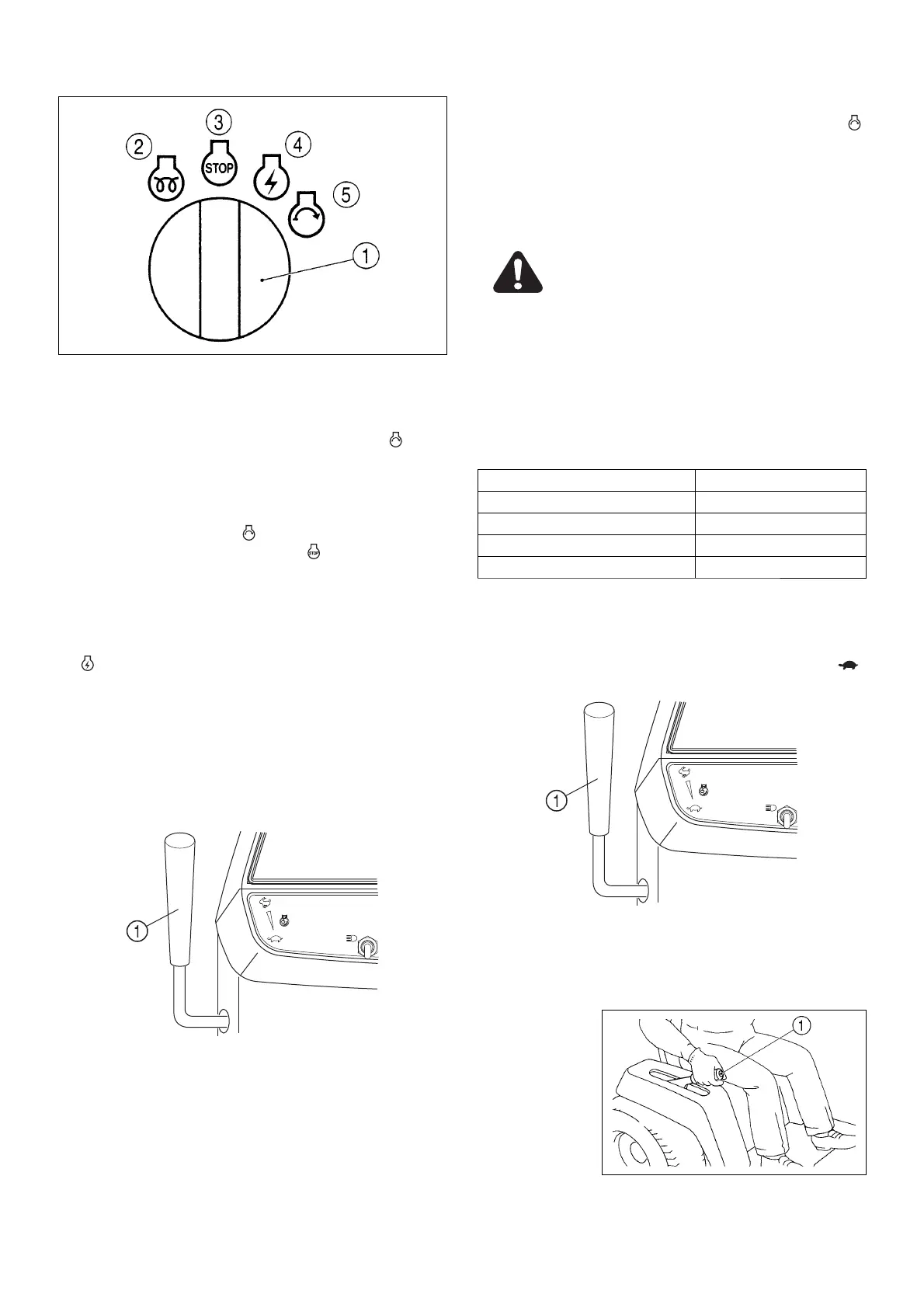 2
3
STOP
4
5
1

1

1

1