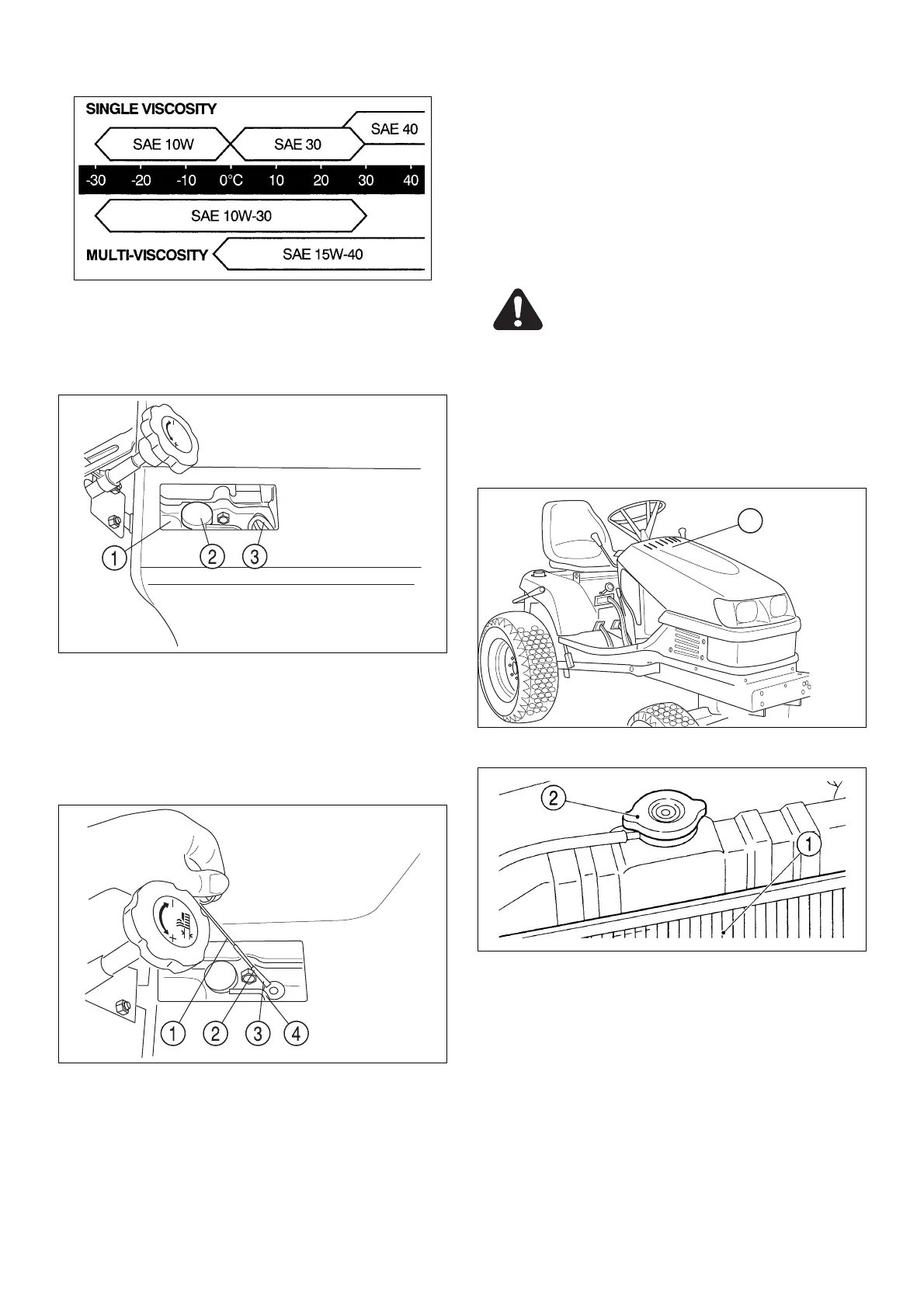 SINGLE VISCOSITY

SAE 10W

SAE 30

SAE 40

-30 -20 -10 0°C 10 20 30 40

SAE 10W-30

MULTI-VISCOSITY

SAE 15W-40

1 2 3

1 2 3 4

2

1