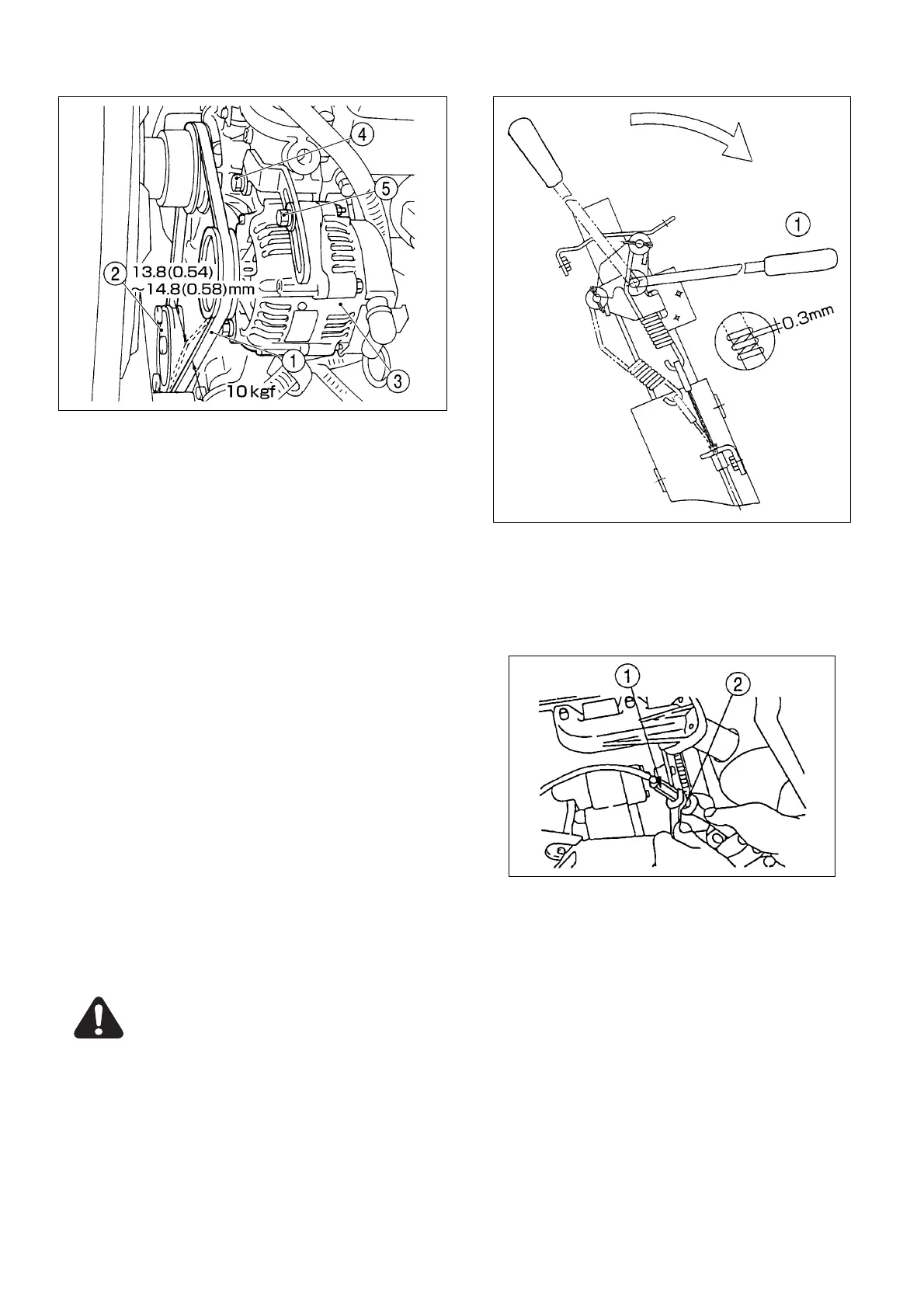 4
5
2
13.8(0.54)
~14.8(0.58)mm
1
3
10kgf

1
0.3mm

1
2