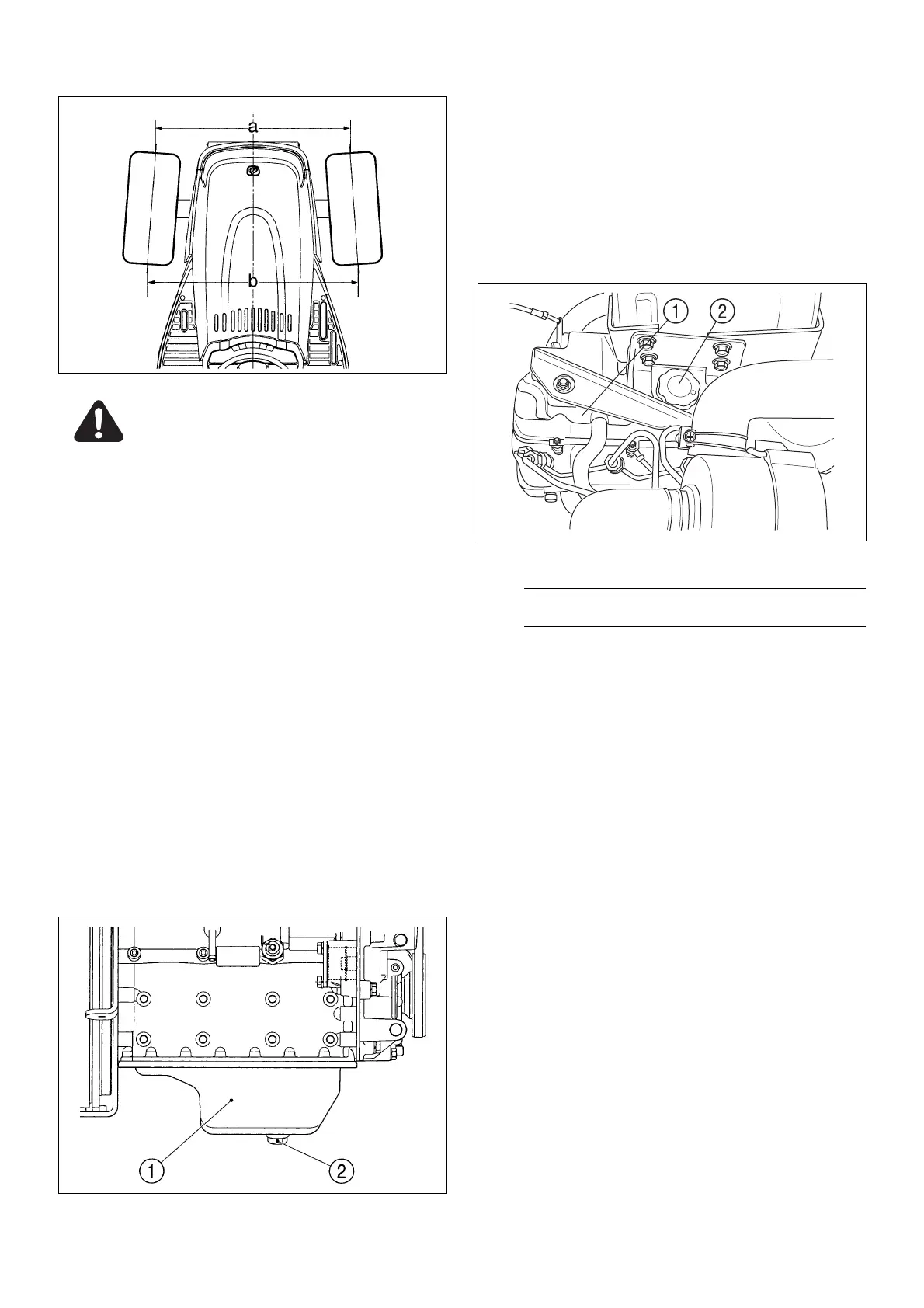 a

b

1
2

1
2