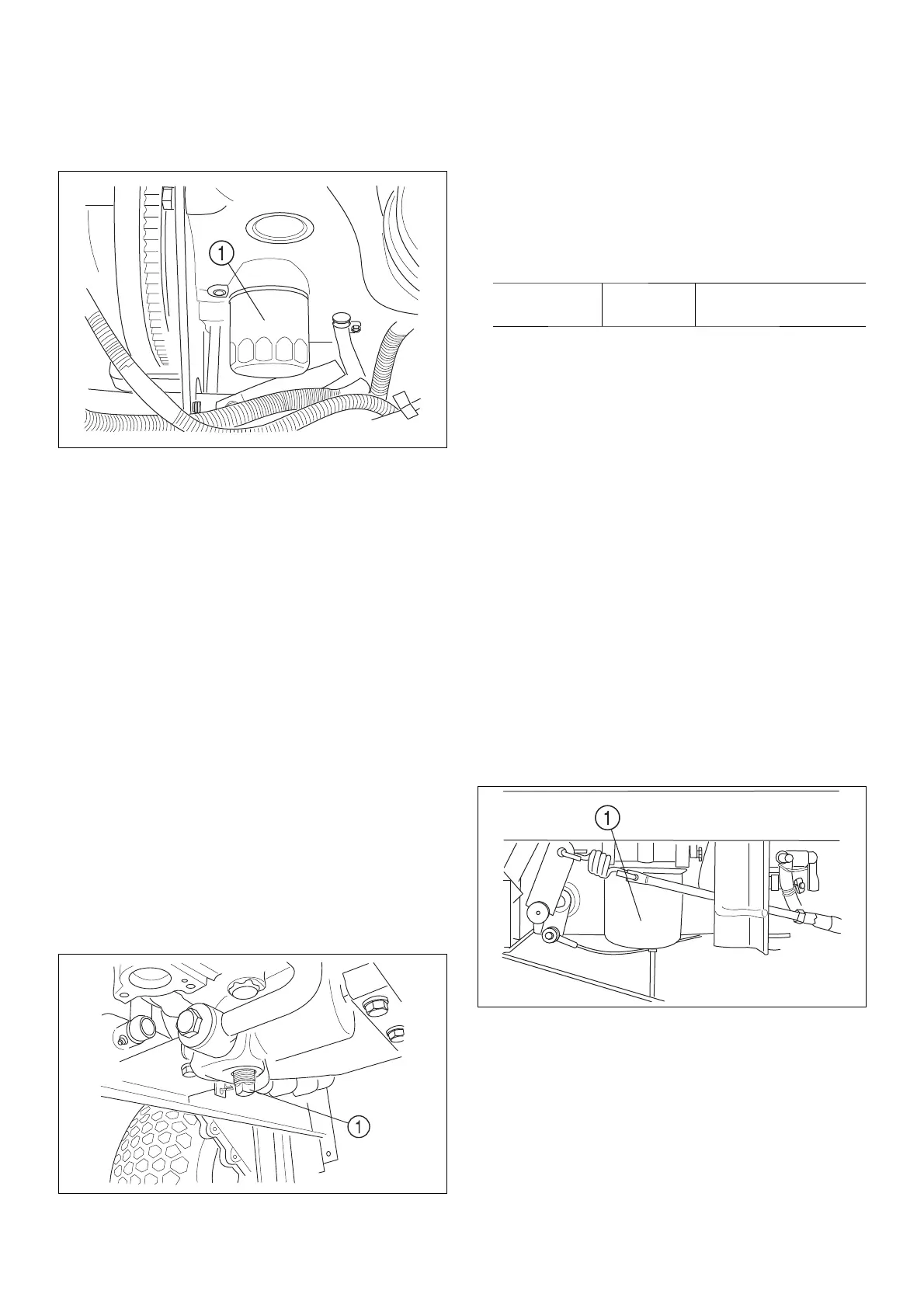 1

1

1