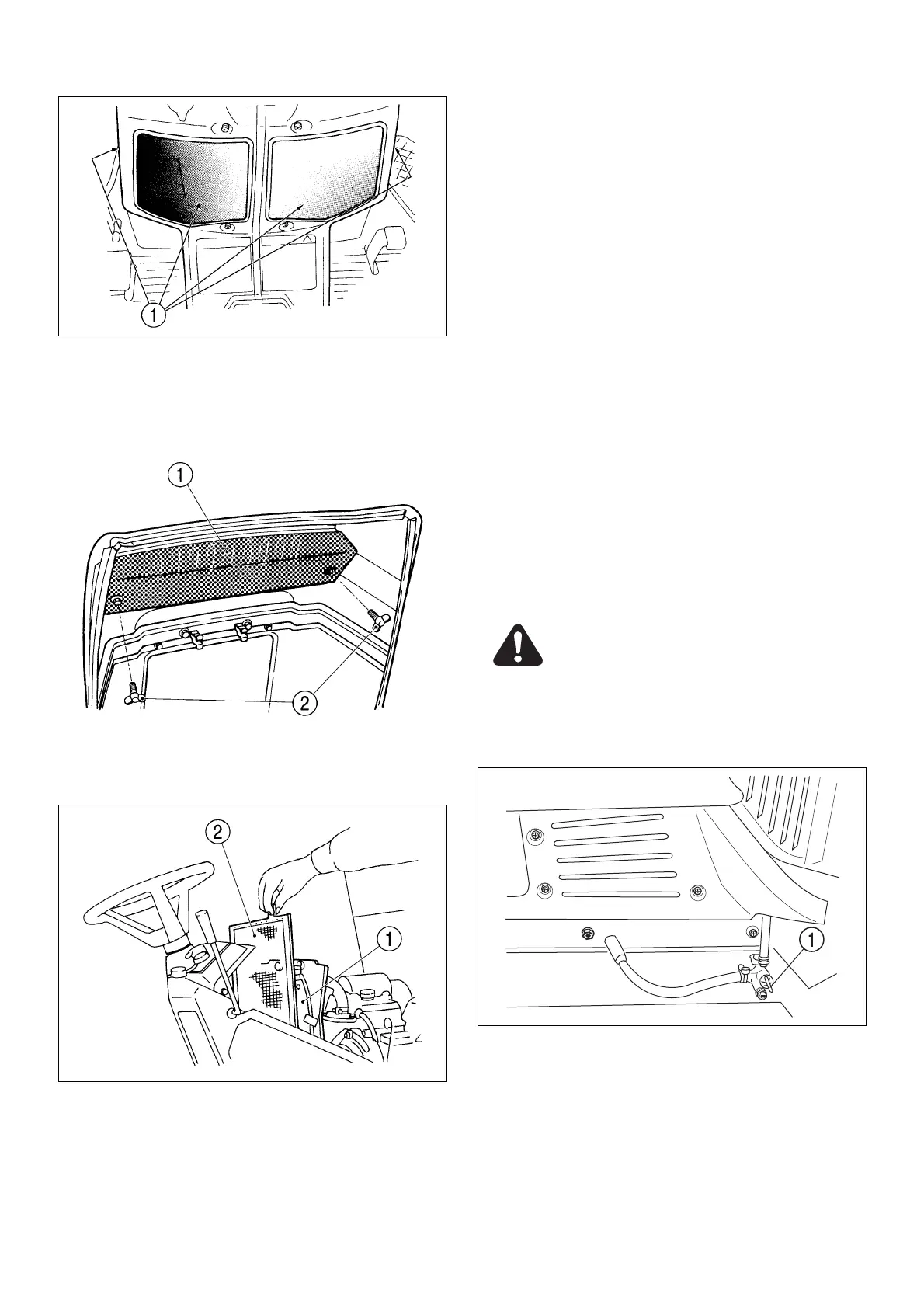 1

1

2

2

1

1