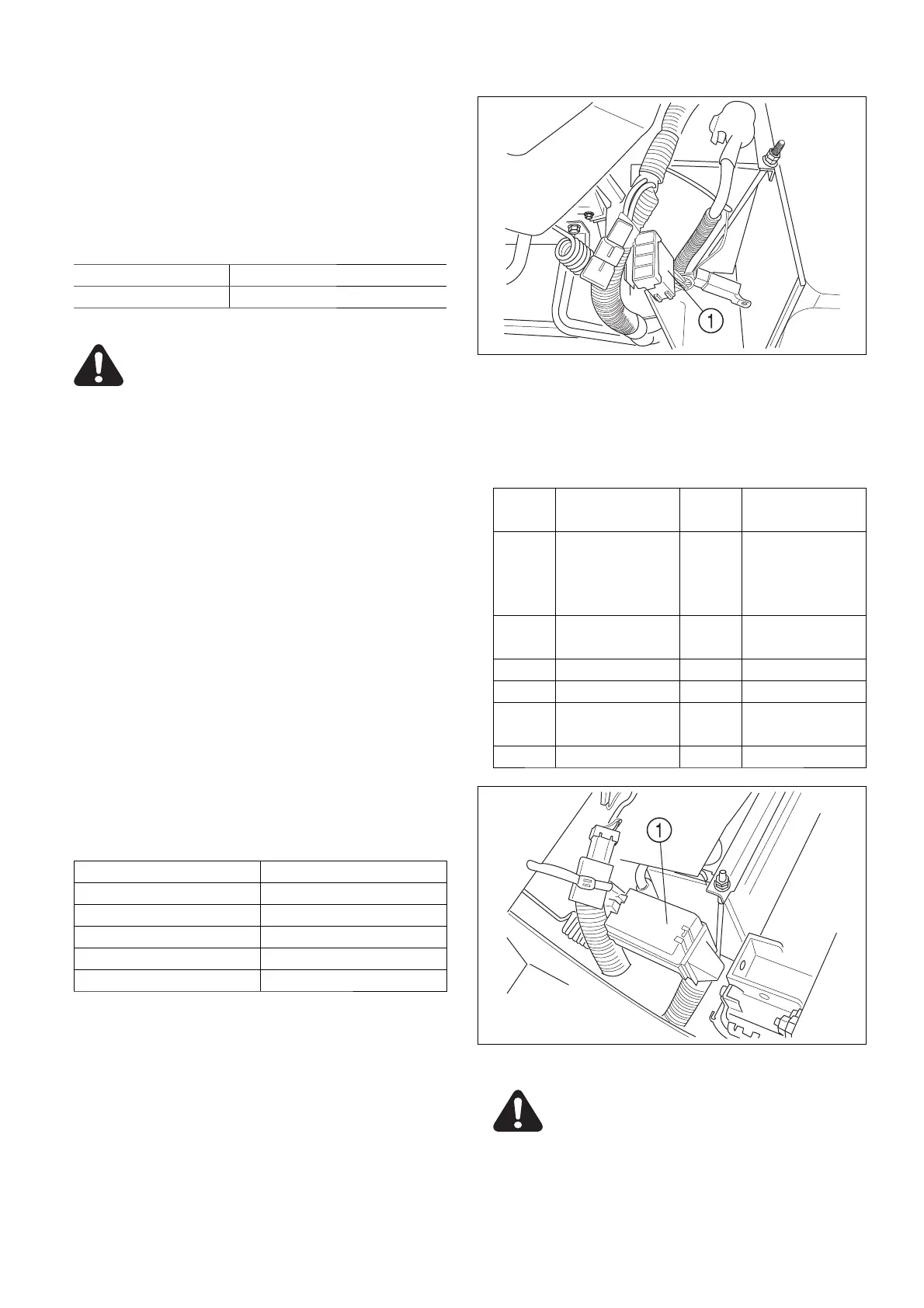 1

1