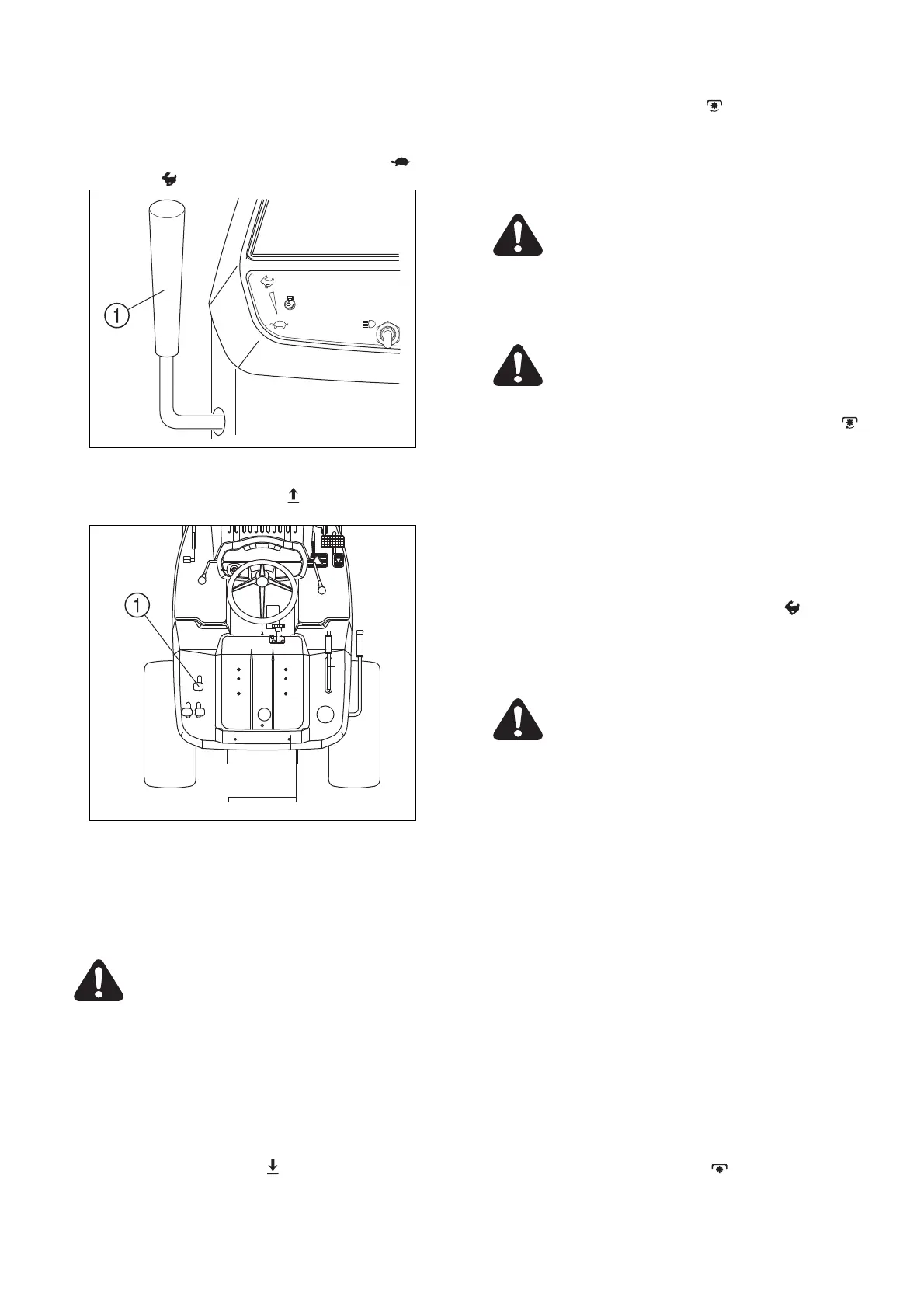 1

1