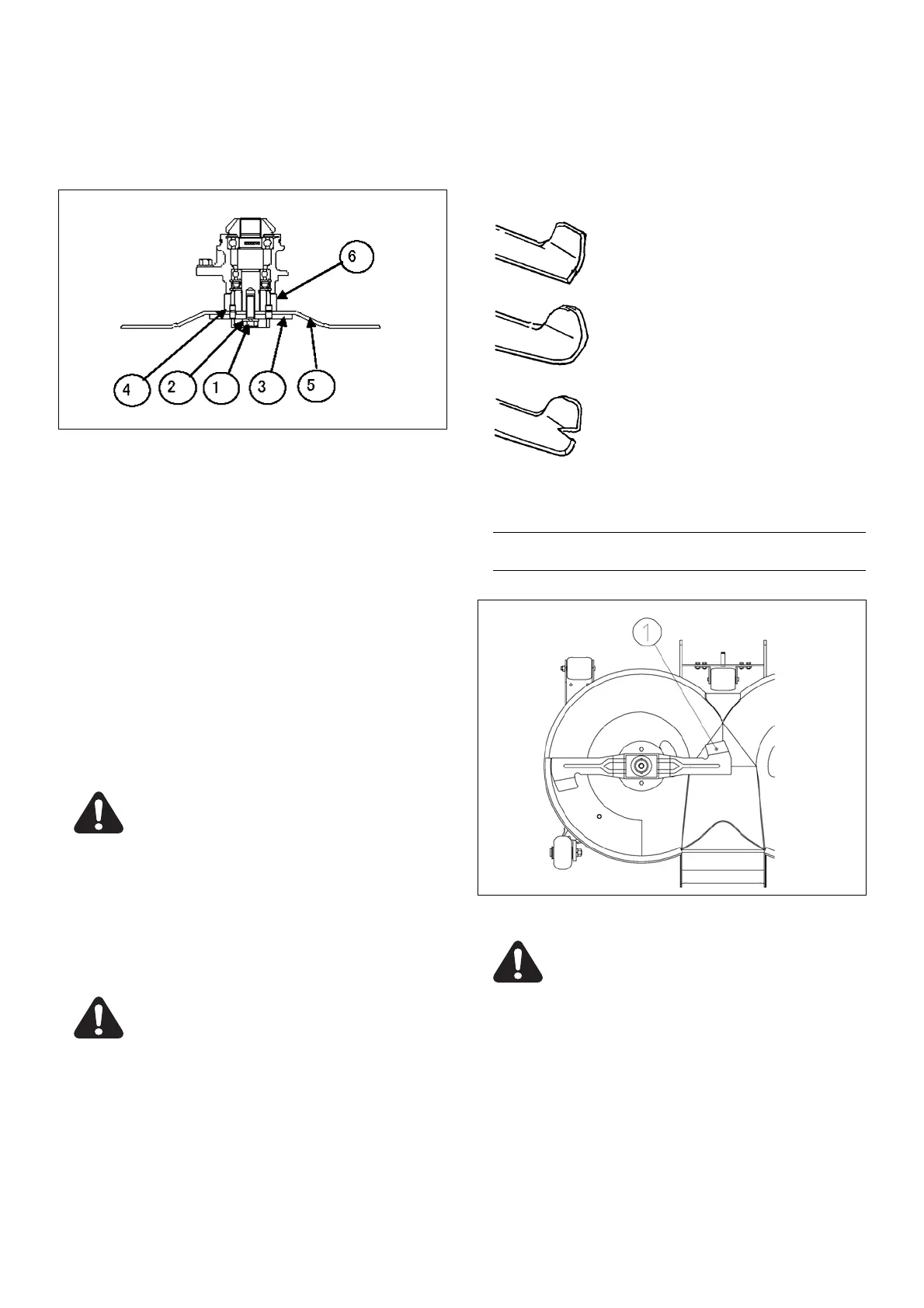 6

4 2 1 3 5

1