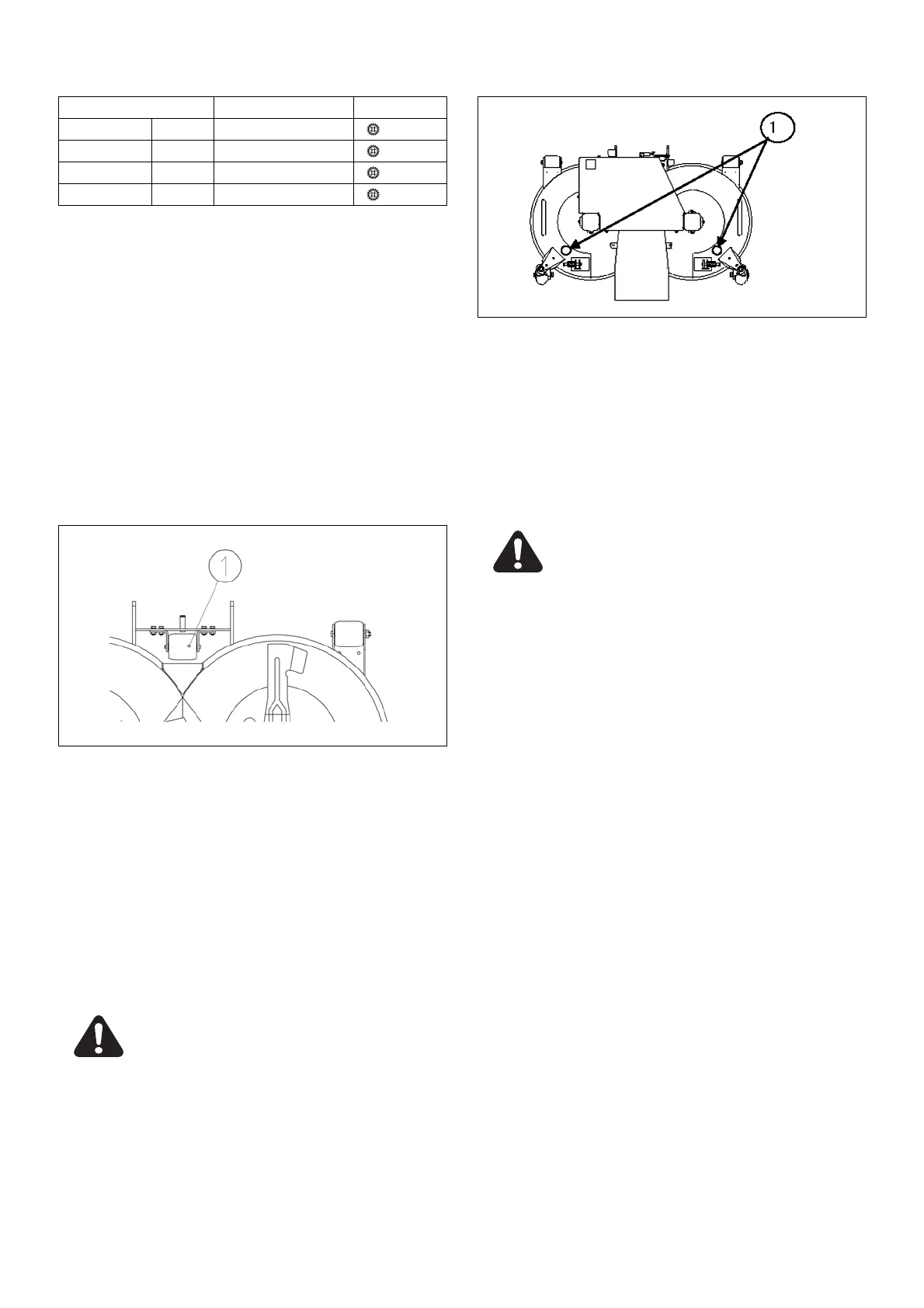 1

1