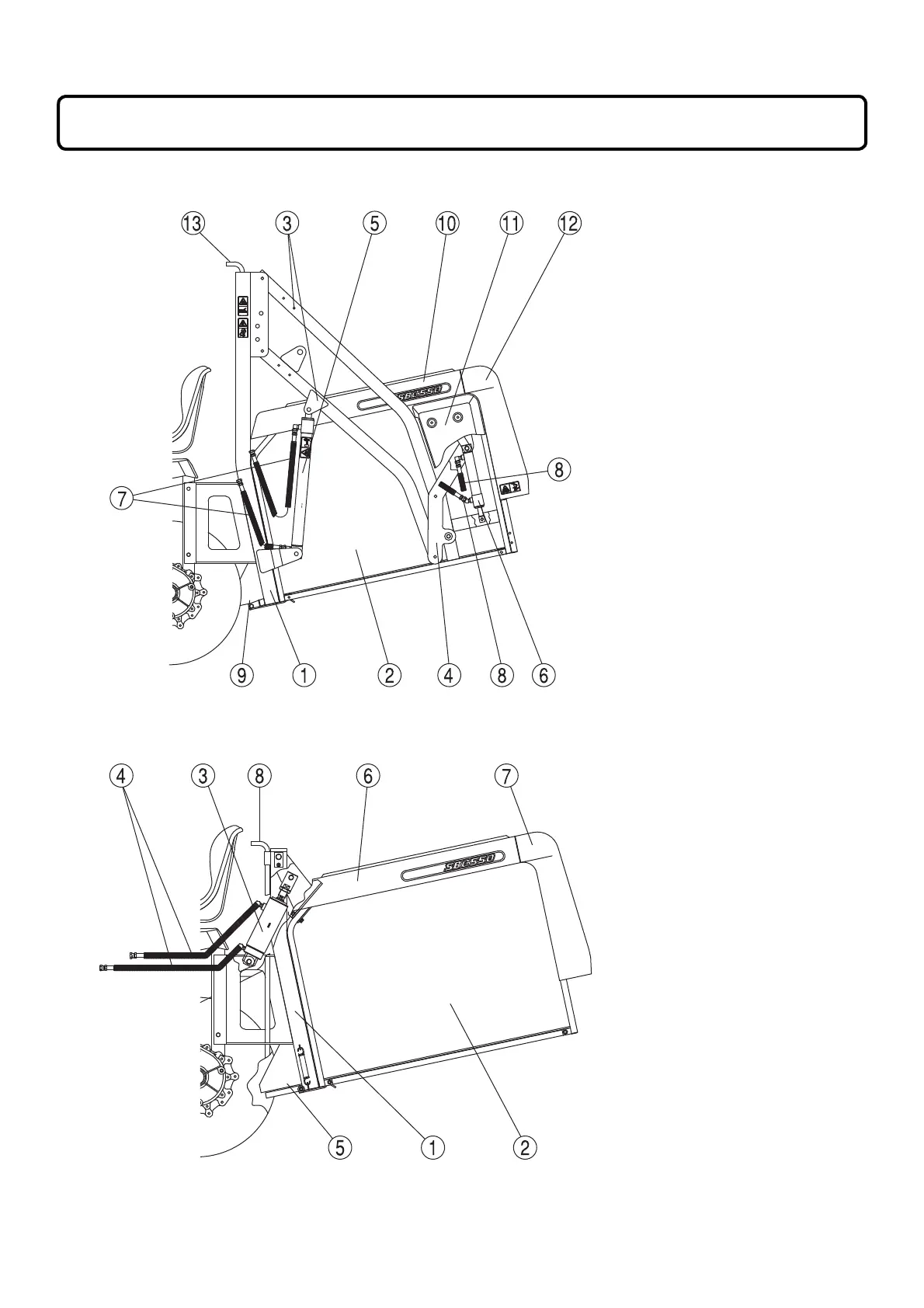 ⑬ ③ ⑤ ⑩ ⑪ ⑫

SBC550

⑦

⑧

⑨ ① ② ④ ⑧ ⑥

④ ③ ⑧ ⑥ ⑦

SBC550

⑤ ① ②