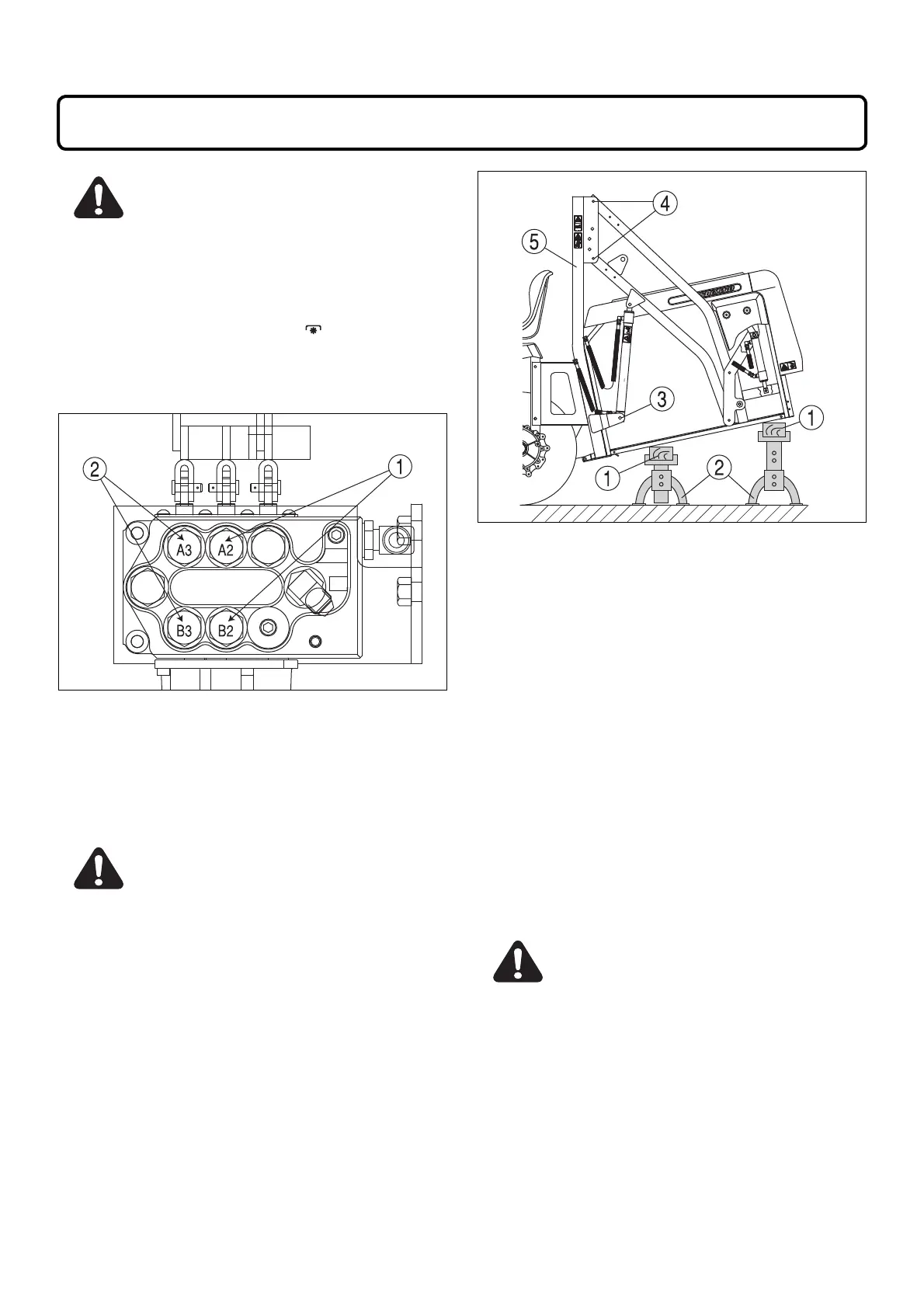 2
1
A3
A2
B3
B2

4
5
3
1
1
2